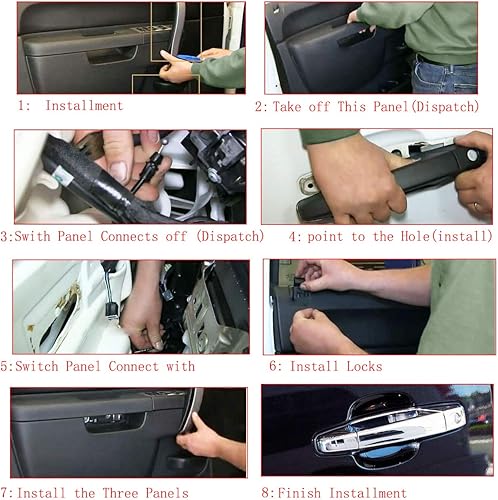 1: Installment

2: Take off This Panel(Dispatch)

3:Swith Panel Connects off (Dispatch)

4: point to the Hole(install)

5:Switch Panel Connect with

6: Install Locks

7:Install the Three Panels

8:Finish Installment