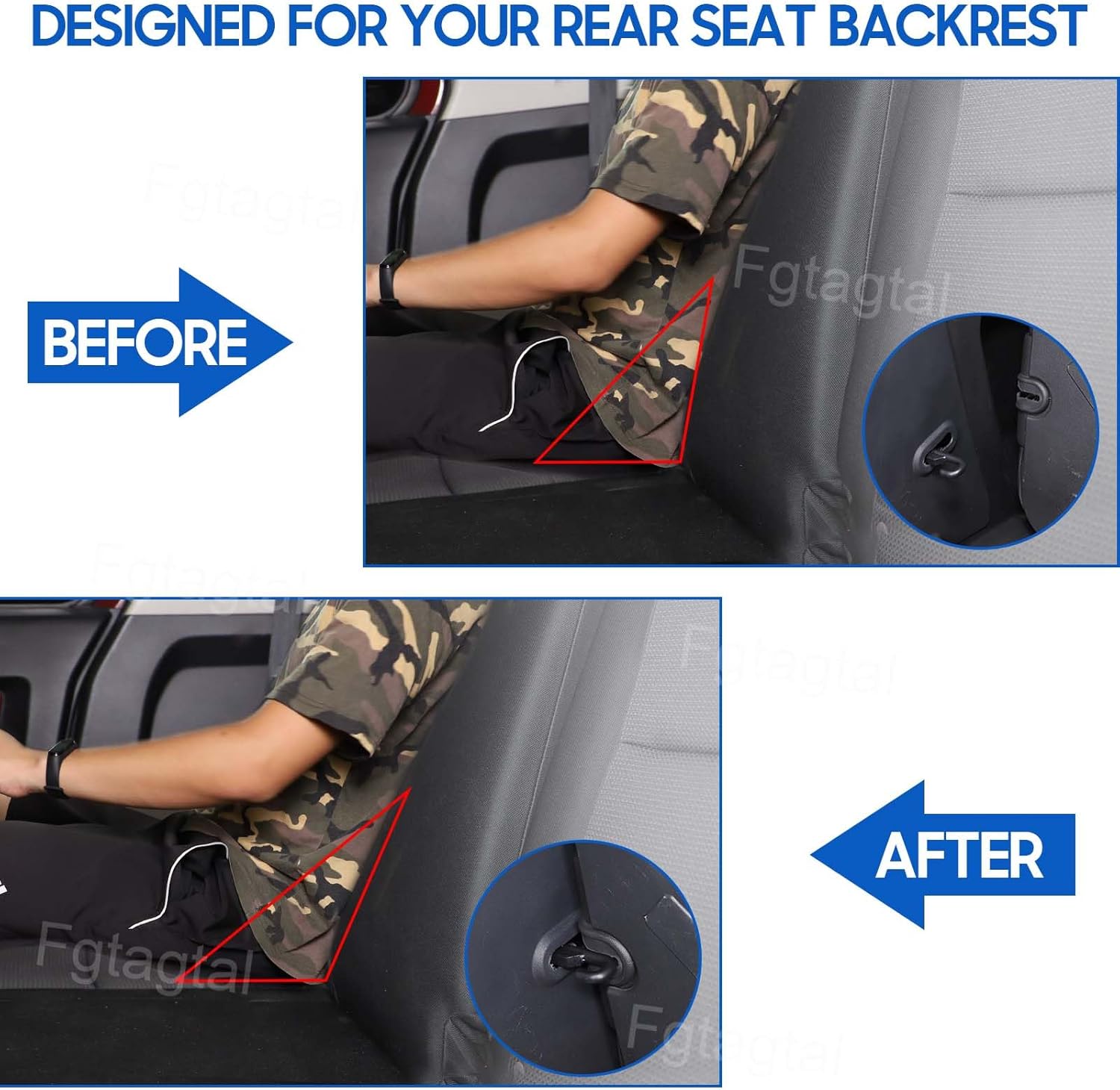 DESIGNED FOR YOUR REAR SEAT BACKREST

Fgtagtal

BEFORE

Fgtagtal

Fgtagtal

Fgtagtal

AFTER

Fgtagtal

Fgtagtal