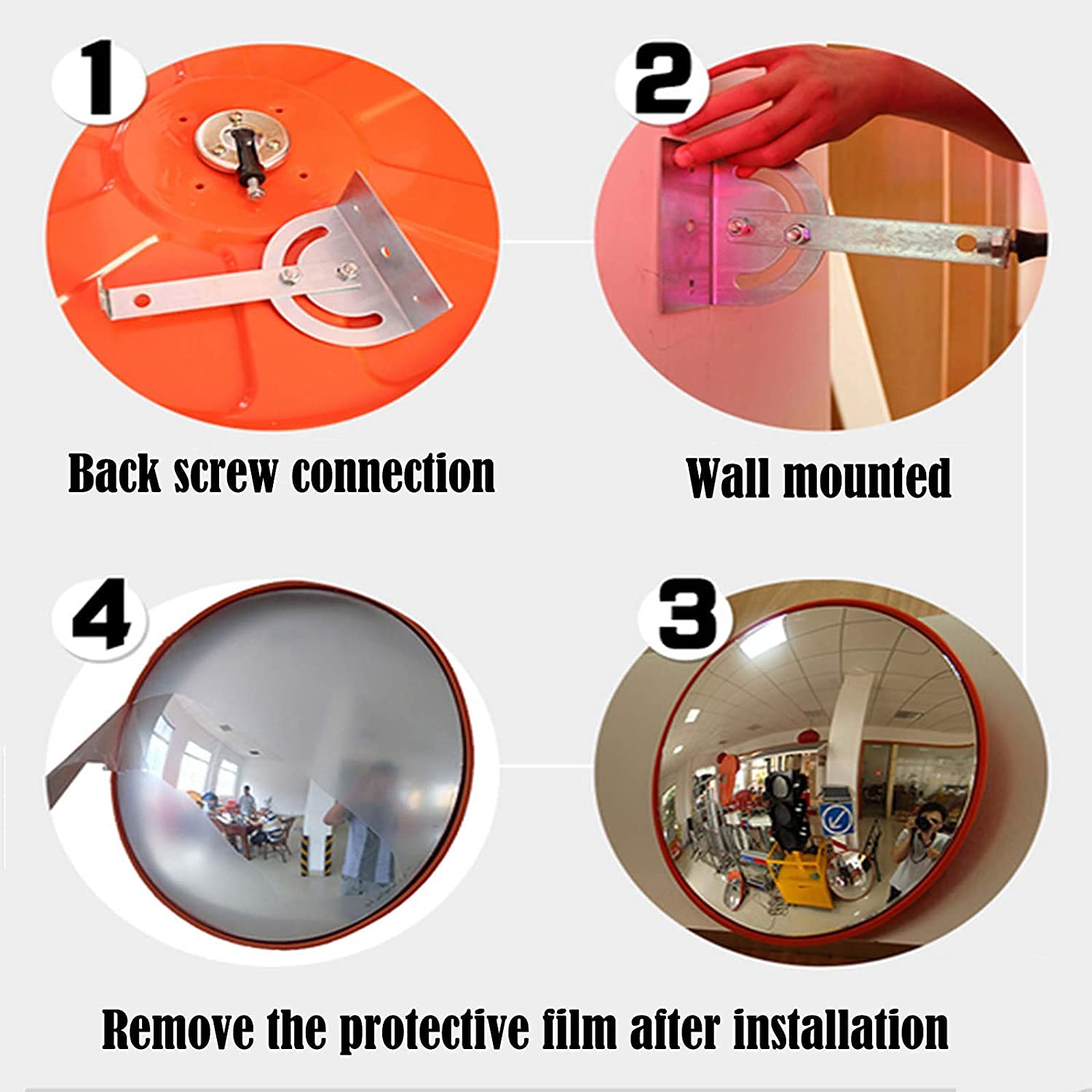 1

2

Back screw connection

Wall mounted

4

3

Remove the protective film after installation