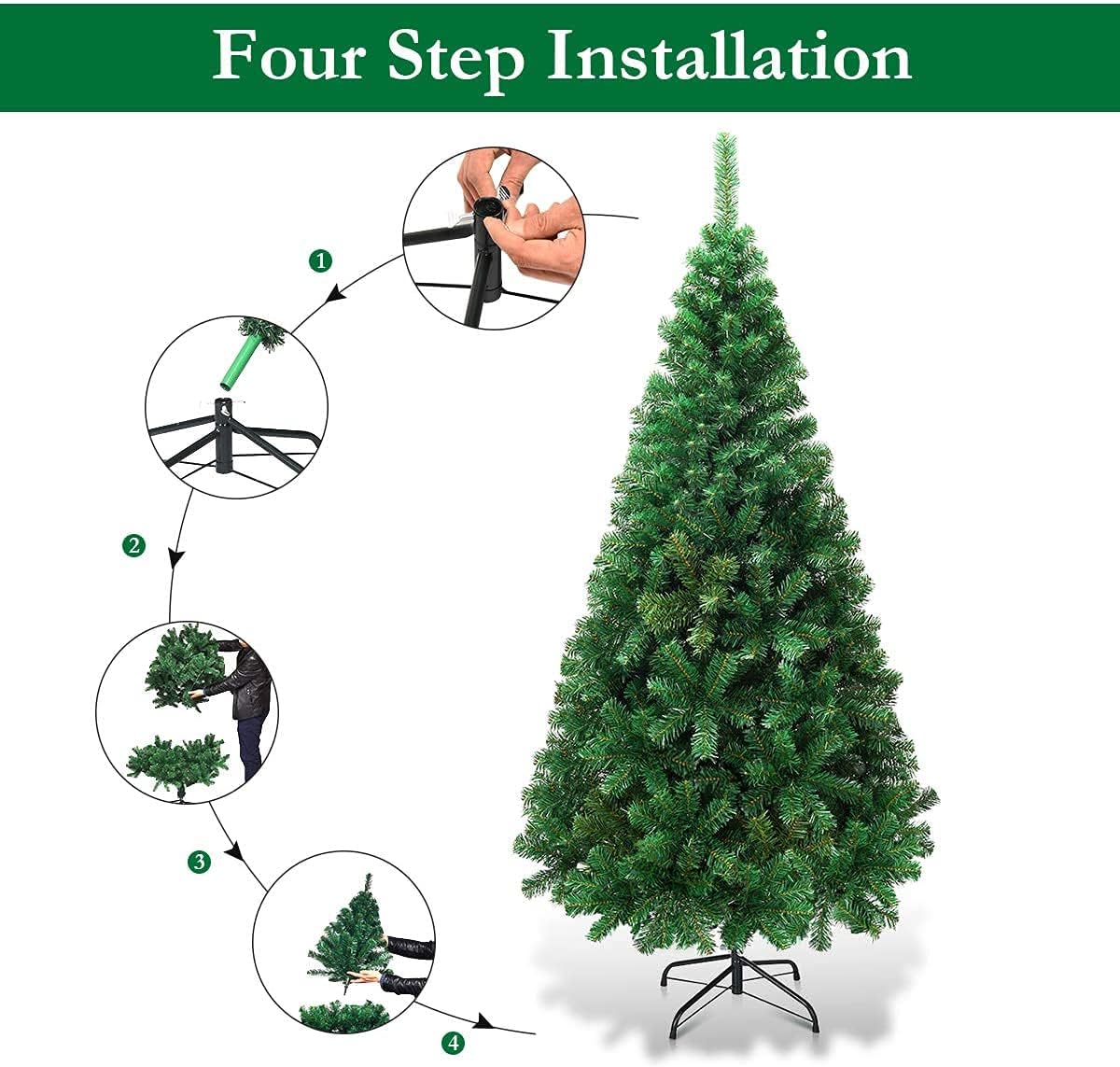 Four Step Installation

1

2

3

4