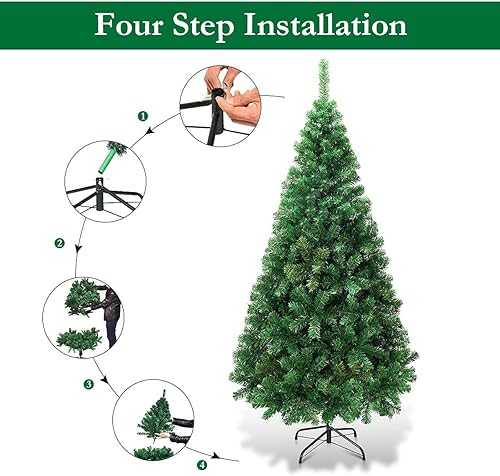 Four Step Installation

1

2

3

4