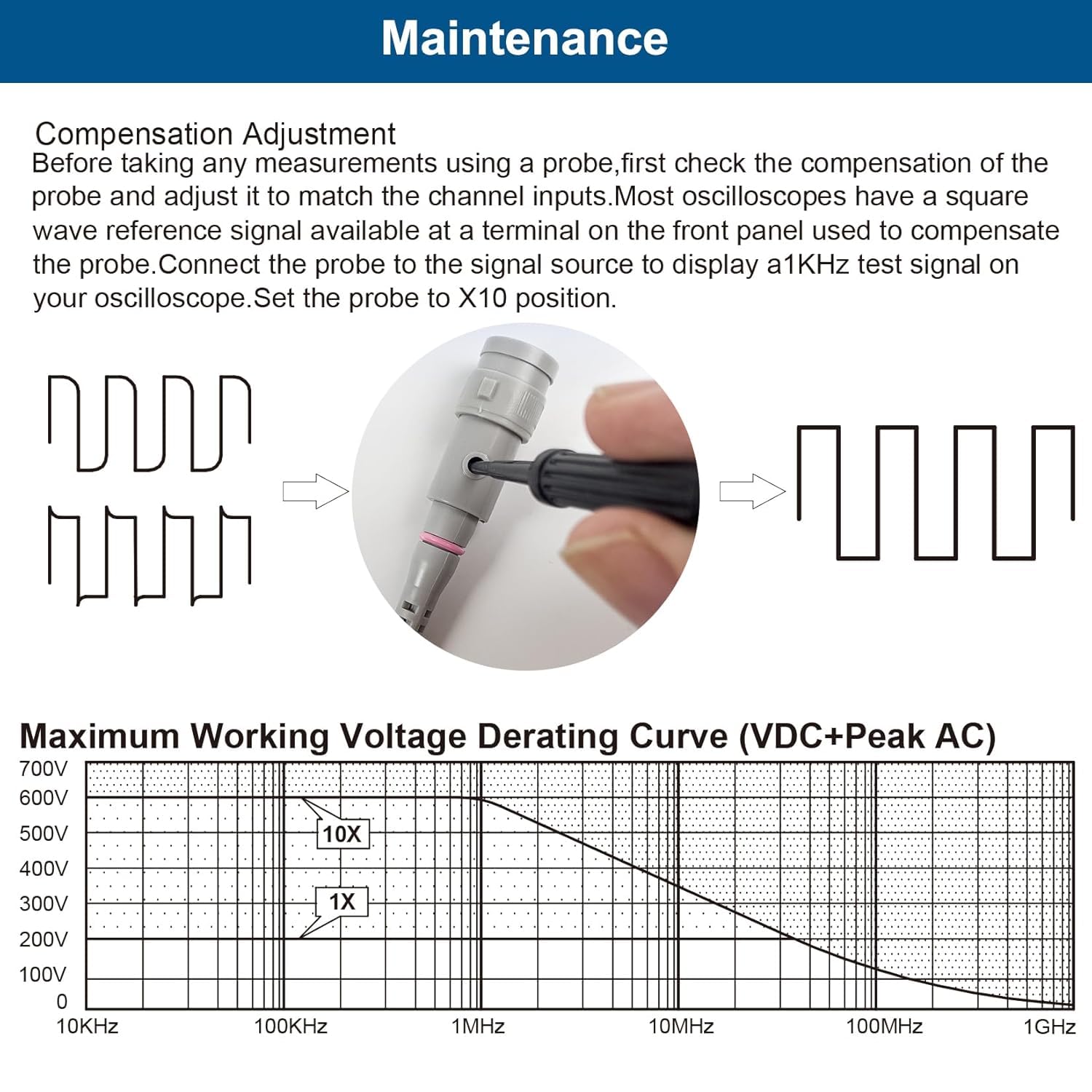 Maintenance

Compensation Adjustment
Before taking any measurements using a probe,first check the compensation of the probe and adjust it to match the channel inputs.Most oscilloscopes have a square wave reference signal available at a terminal on the front panel used to compensate the probe.Connect the probe to the signal source to display a1KHz test signal on your oscilloscope.Set the probe to X10 position.

Maximum Working Voltage Derating Curve (VDC+Peak AC)

700V
600V
500V
400V
300V
200V
100V
0

10X
1X

10KHz 100KHz 1MHz 10MHz 100MHz 1GHz