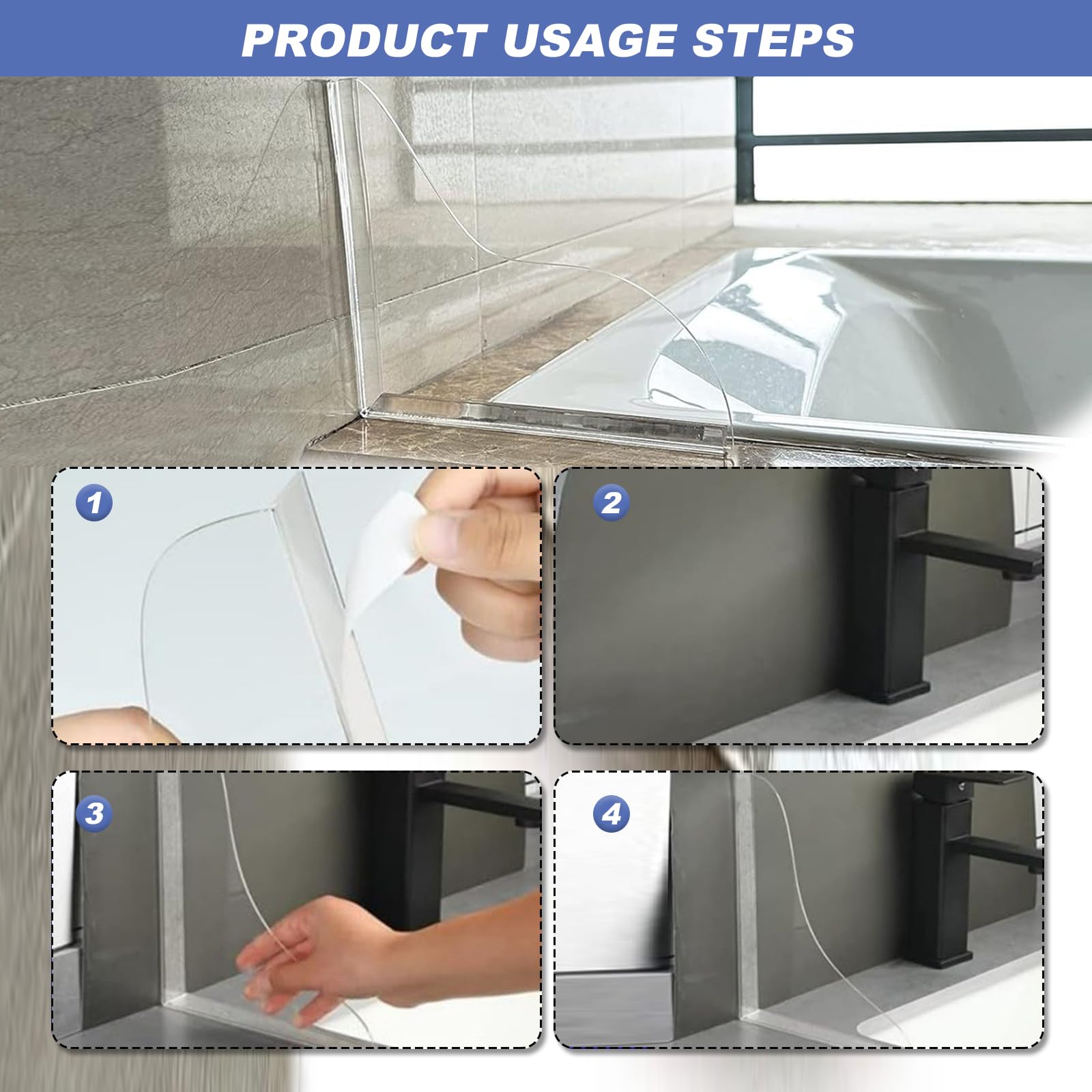 PRODUCT USAGE STEPS

1

2

3

4