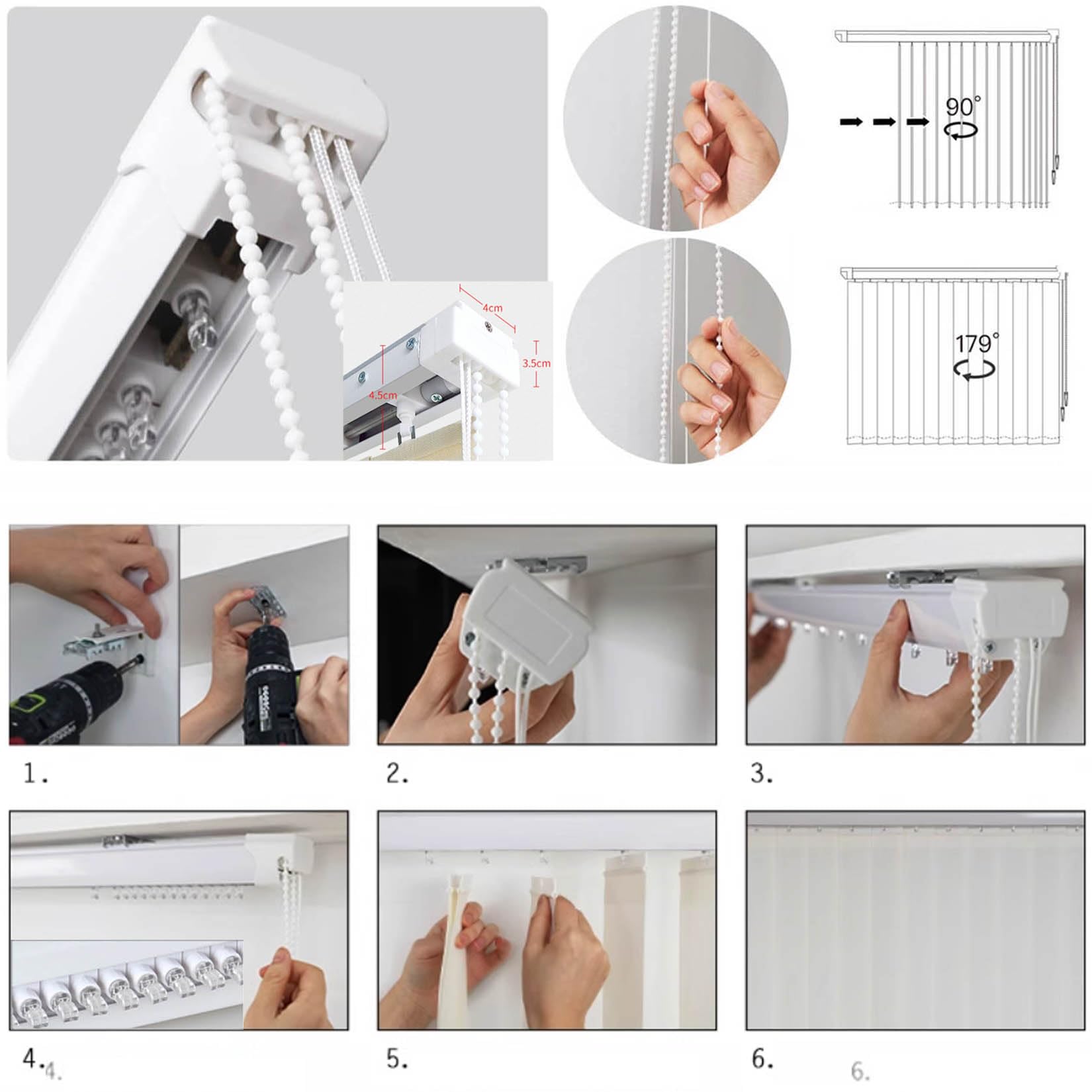 4cm
3.5cm
4.5cm

90°

179°

1.

2.

3.

4.
4.

5.

6.
6.