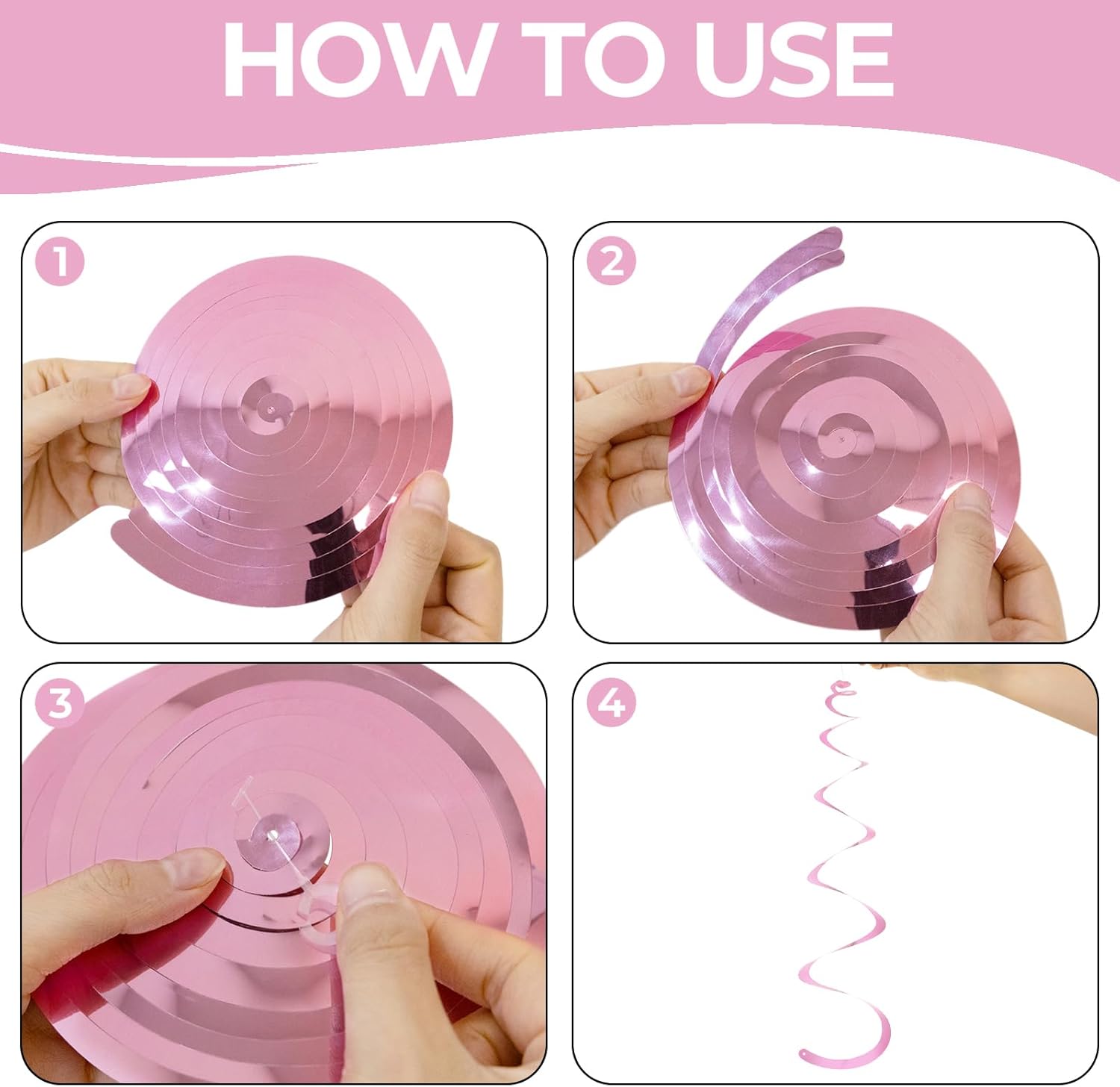 HOW TO USE

1

2

3

4