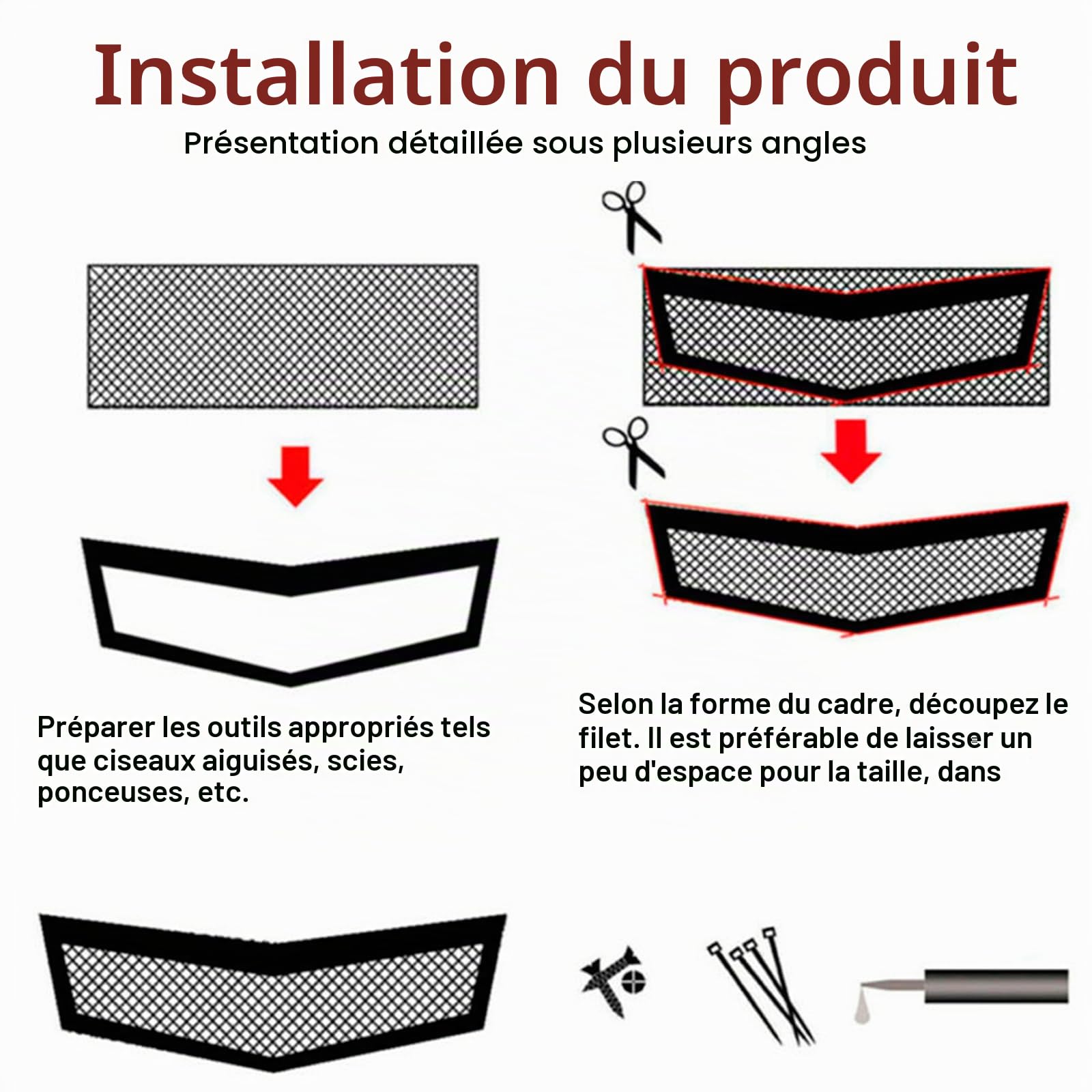 Installation du produit

Présentation détaillée sous plusieurs angles

Préparer les outils appropriés tels que ciseaux aiguisés, scies, ponceuses, etc.

Selon la forme du cadre, découpez le filet. Il est préférable de laisser un peu d'espace pour la taille, dans