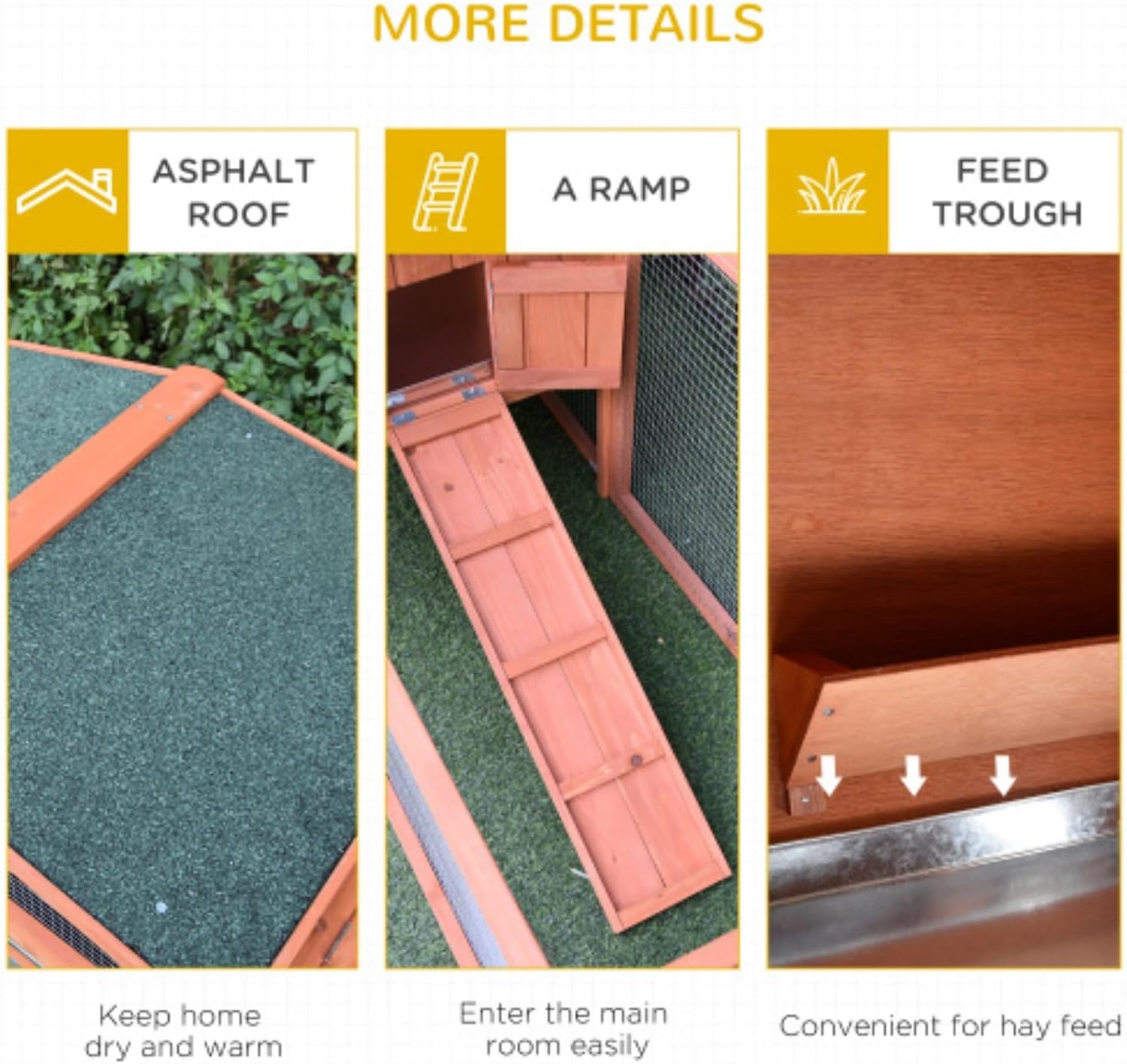 MORE DETAILS

ASPHALT ROOF

Keep home dry and warm

A RAMP

Enter the main room easily

FEED TROUGH

Convenient for hay feed