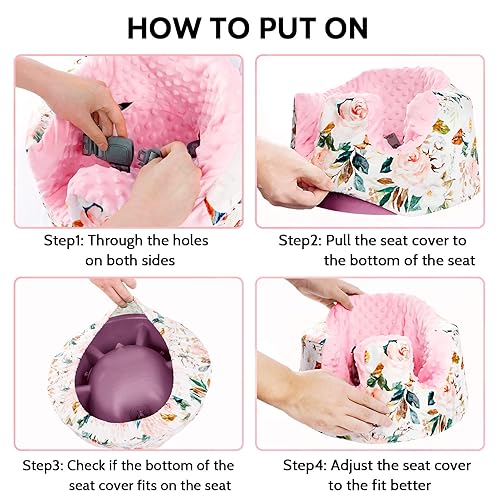 HOW TO PUT ON

Step1: Through the holes on both sides

Step2: Pull the seat cover to the bottom of the seat

Step3: Check if the bottom of the seat cover fits on the seat

Step4: Adjust the seat cover to the fit better