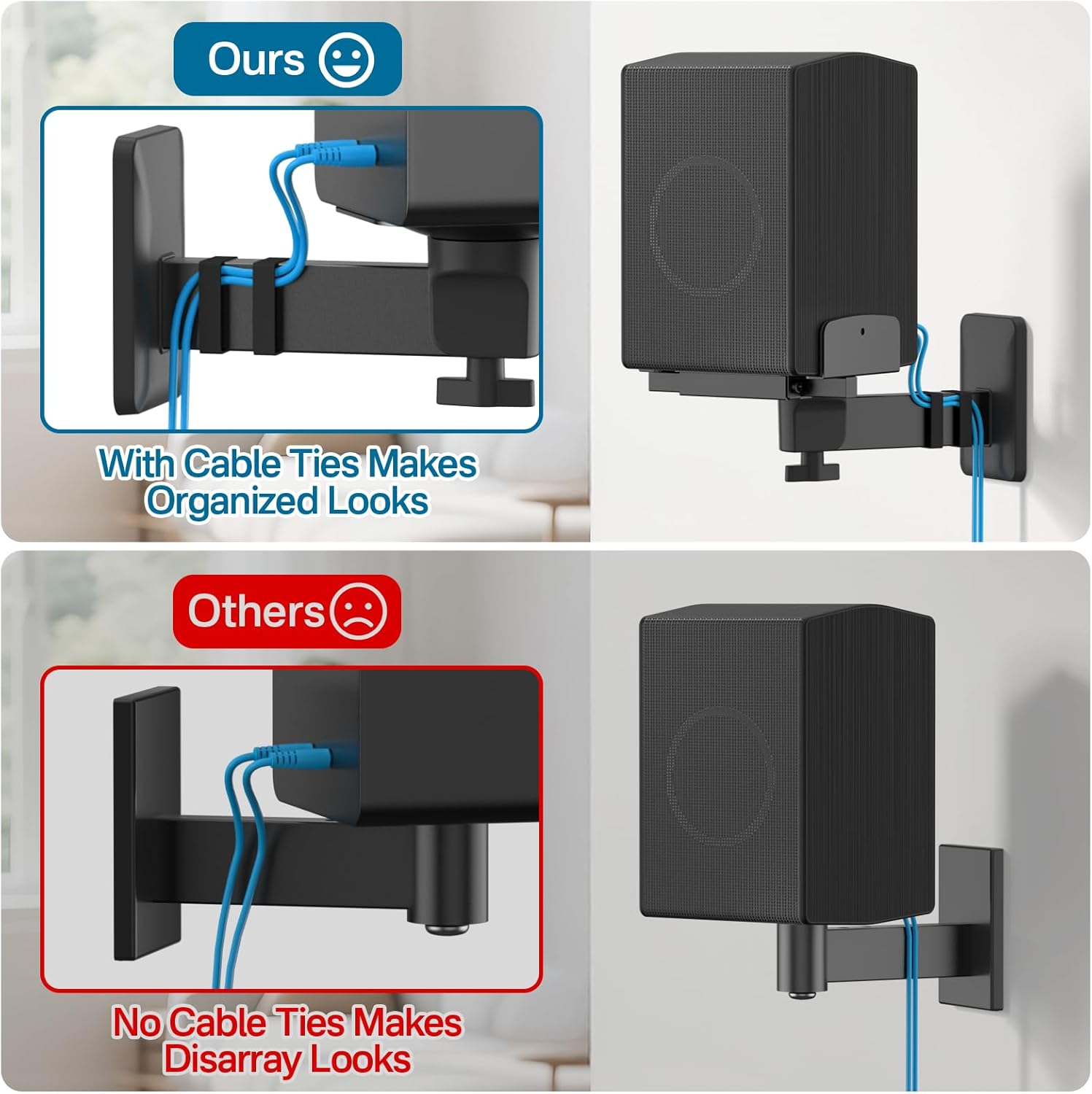 Ours

With Cable Ties Makes Organized Looks

Others

No Cable Ties Makes Disarray Looks