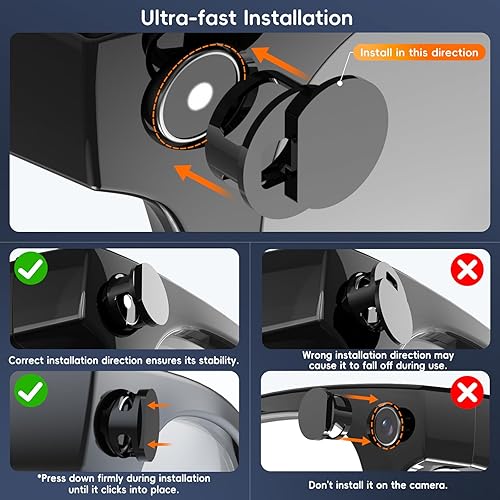 Ultra-fast Installation

Install in this direction

Correct installation direction ensures its stability.

Wrong installation direction may cause it to fall off during use.

*Press down firmly during installation until it clicks into place.

Don't install it on the camera.