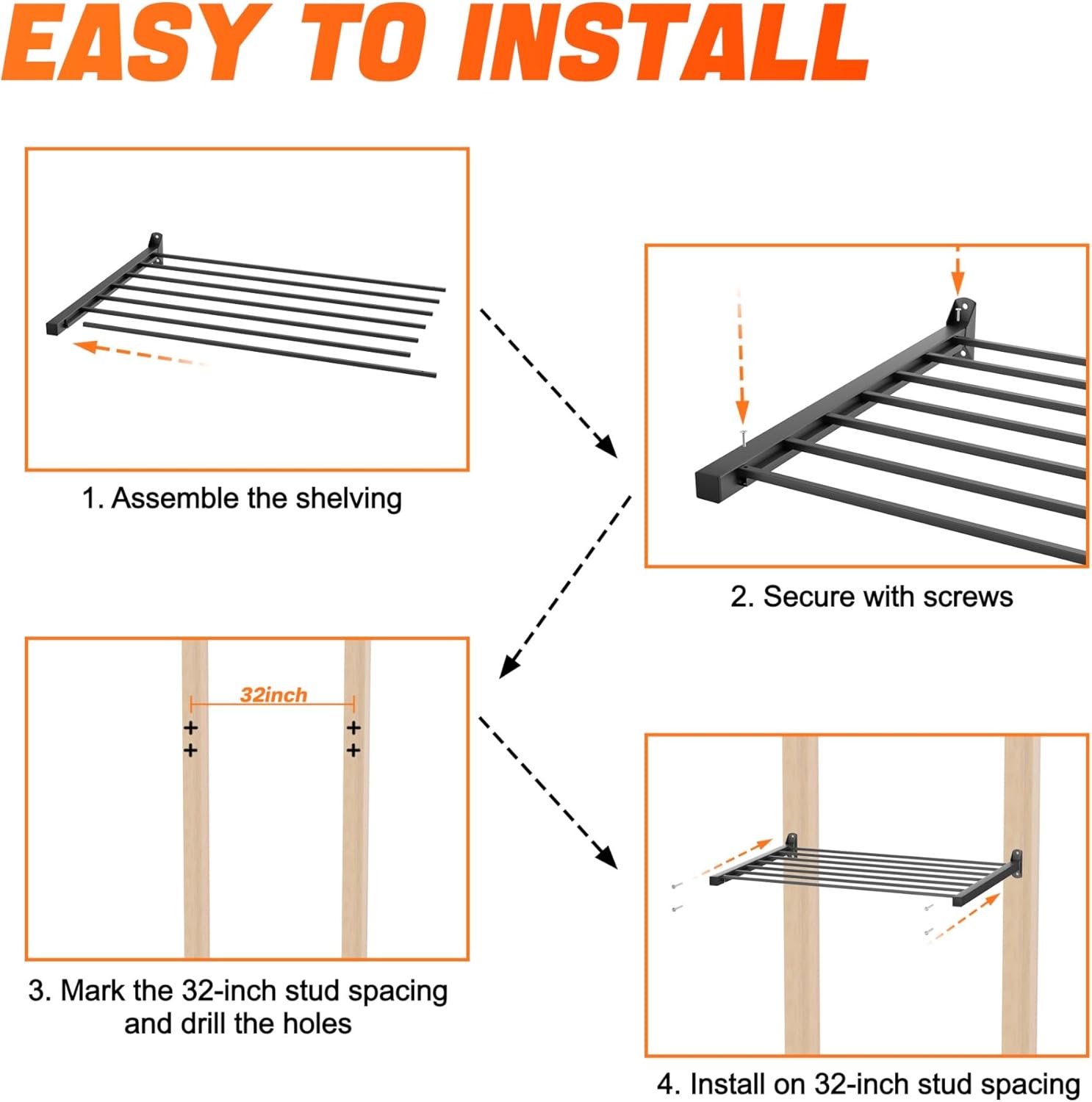 EASY TO INSTALL

1. Assemble the shelving

2. Secure with screws

32inch

3. Mark the 32-inch stud spacing and drill the holes

4. Install on 32-inch stud spacing