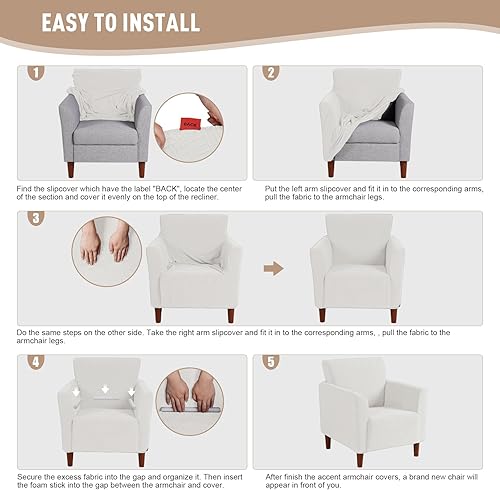 EASY TO INSTALL

1

BACK

Find the slipcover which have the label "BACK", locate the center of the section and cover it evenly on the top of the recliner.

2

Put the left arm slipcover and fit it in to the corresponding arms, pull the fabric to the armchair legs.

3

Do the same steps on the other side. Take the right arm slipcover and fit it in to the corresponding arms, , pull the fabric to the armchair legs.

4

Secure the excess fabric into the gap and organize it. Then insert the foam stick into the gap between the armchair and cover.

5

After finish the accent armchair covers, a brand new chair will appear in front of you.