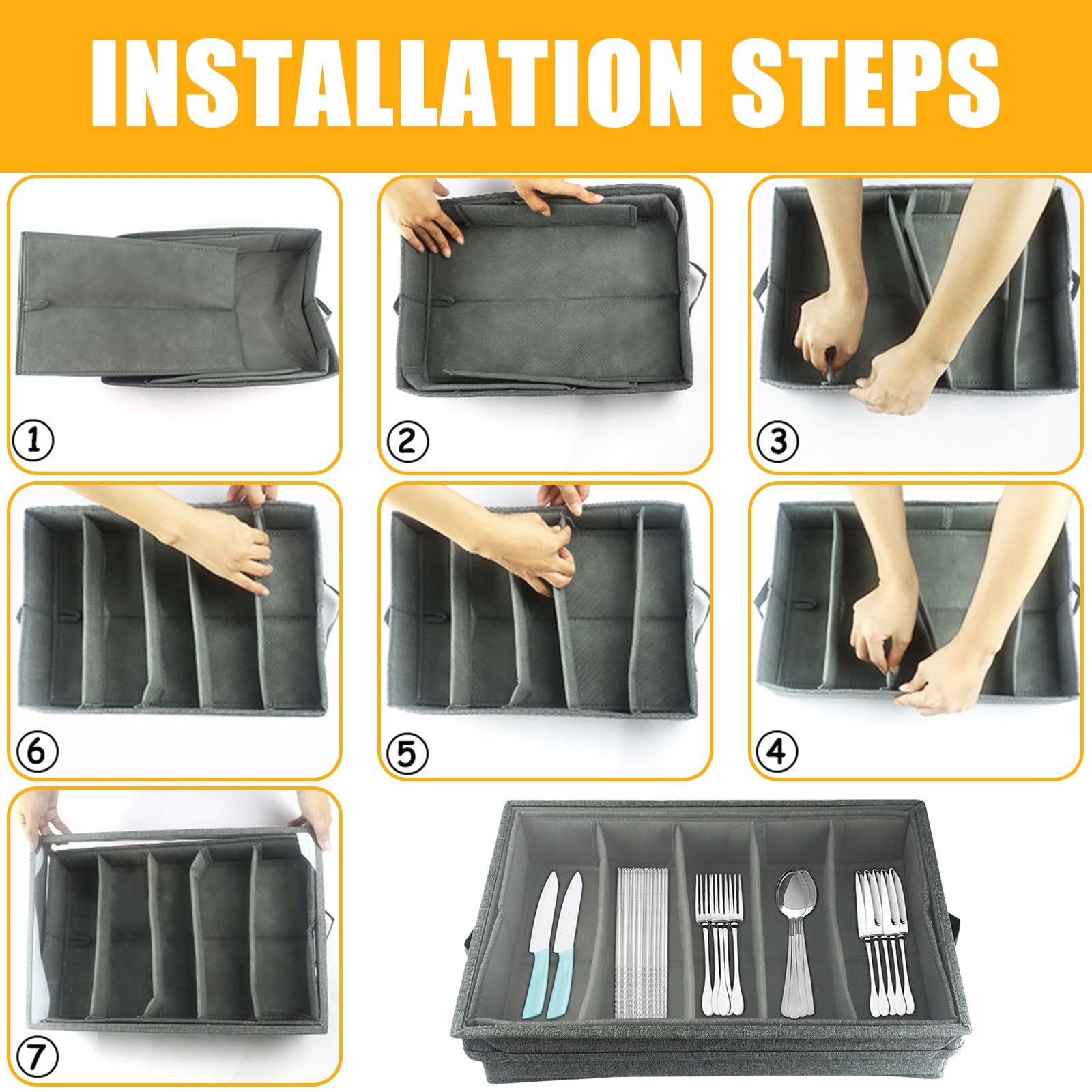 INSTALLATION STEPS

①

②

③

⑥

⑤

④

⑦