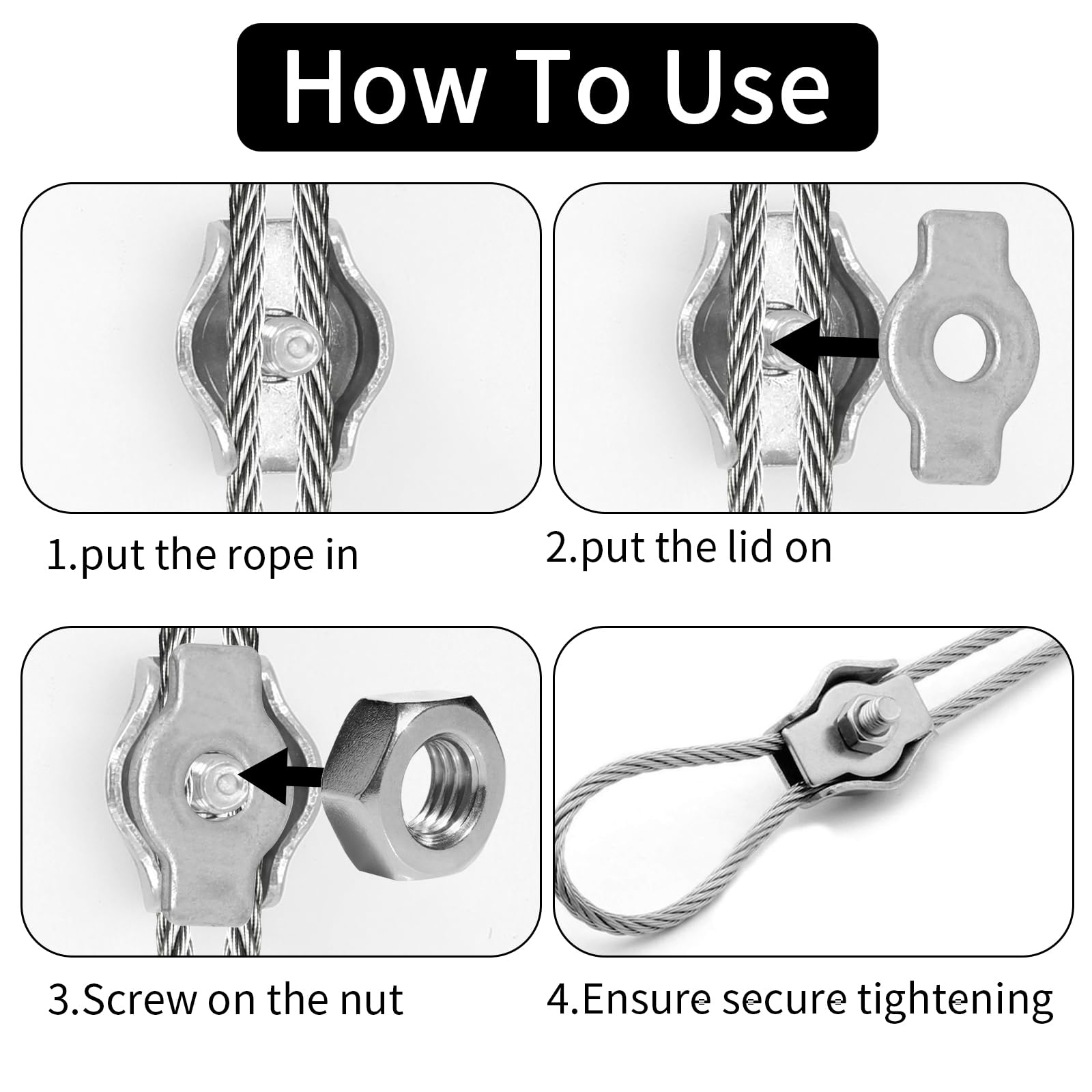 How To Use

1.put the rope in

2.put the lid on

3.Screw on the nut

4.Ensure secure tightening