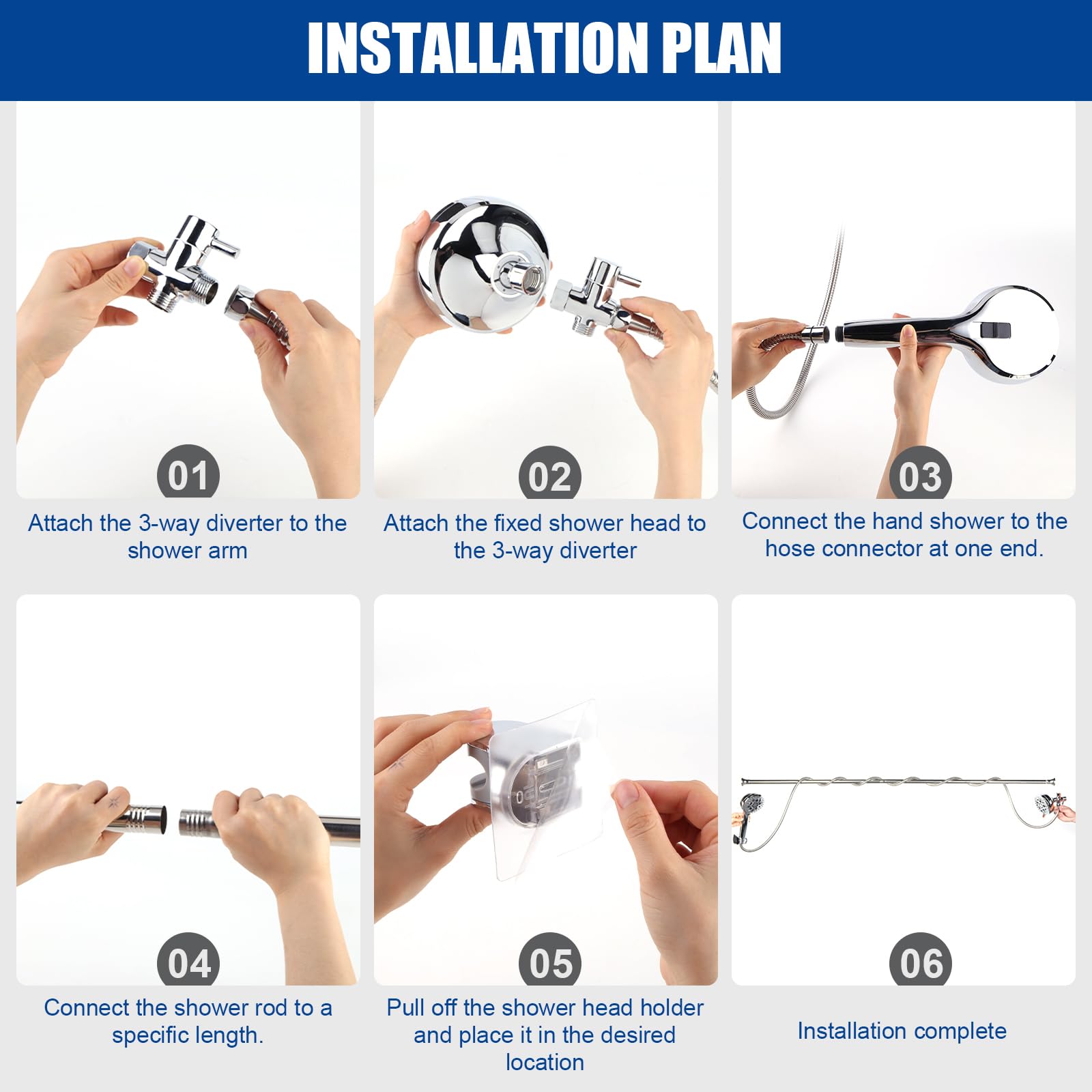 INSTALLATION PLAN

01
Attach the 3-way diverter to the shower arm

02
Attach the fixed shower head to the 3-way diverter

03
Connect the hand shower to the hose connector at one end.

04
Connect the shower rod to a specific length.

05
Pull off the shower head holder and place it in the desired location

06
Installation complete