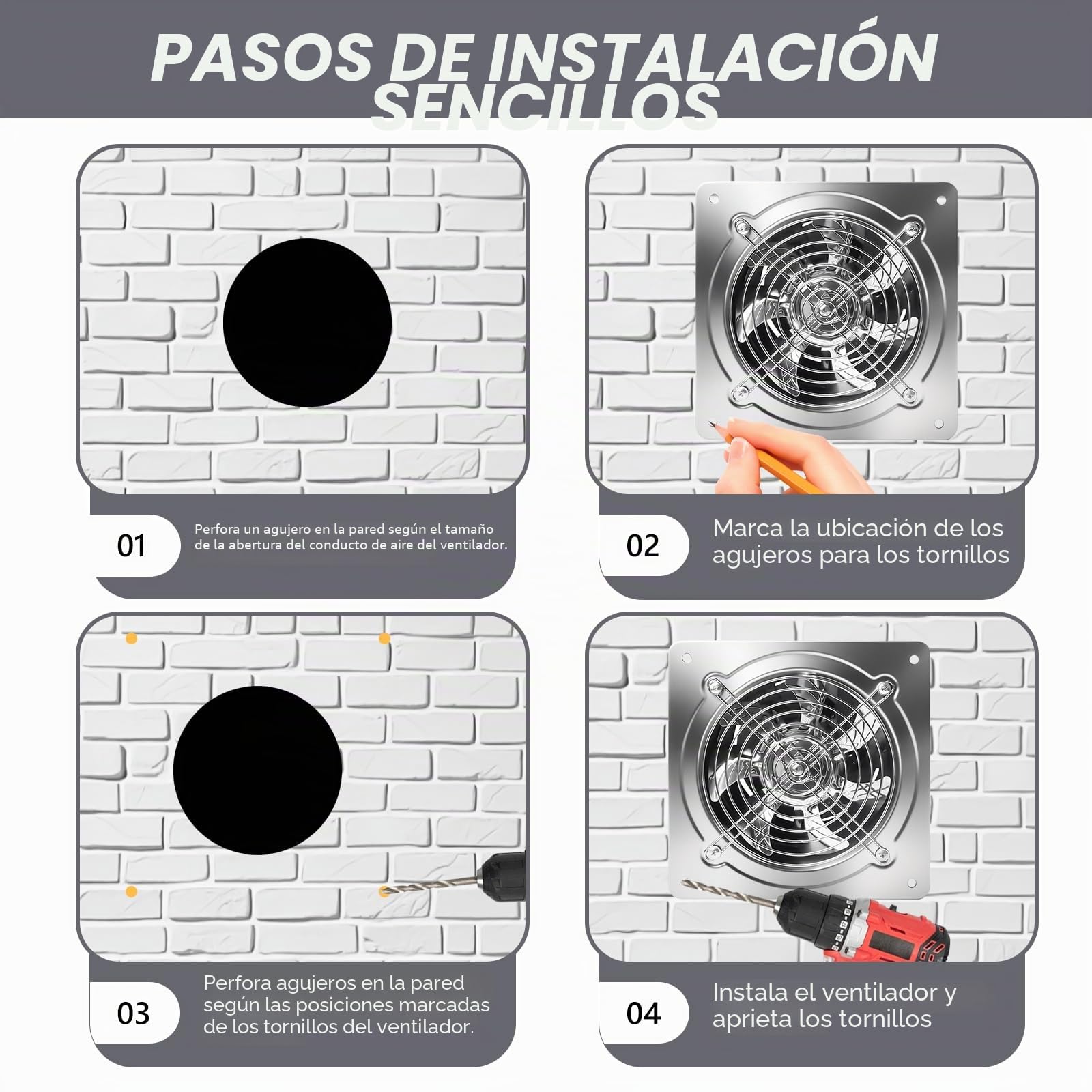 PASOS DE INSTALACIÓN SENCILLOS

01

Perfora un agujero en la pared según el tamaño de la abertura del conducto de aire del ventilador.

02

Marca la ubicación de los agujeros para los tornillos

03

Perfora agujeros en la pared según las posiciones marcadas de los tornillos del ventilador.

04

Instala el ventilador y aprieta los tornillos