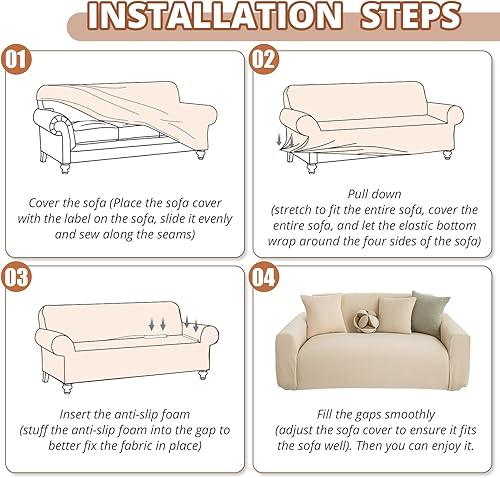 INSTALLATION STEPS

01

Cover the sofa (Place the sofa cover with the label on the sofa, slide it evenly and sew along the seams)

02

Pull down
(stretch to fit the entire sofa, cover the entire sofa, and let the elastic bottom wrap around the four sides of the sofa)

03

Insert the anti-slip foam
(stuff the anti-slip foam into the gap to better fix the fabric in place)

04

Fill the gaps smoothly
(adjust the sofa cover to ensure it fits the sofa well). Then you can enjoy it.