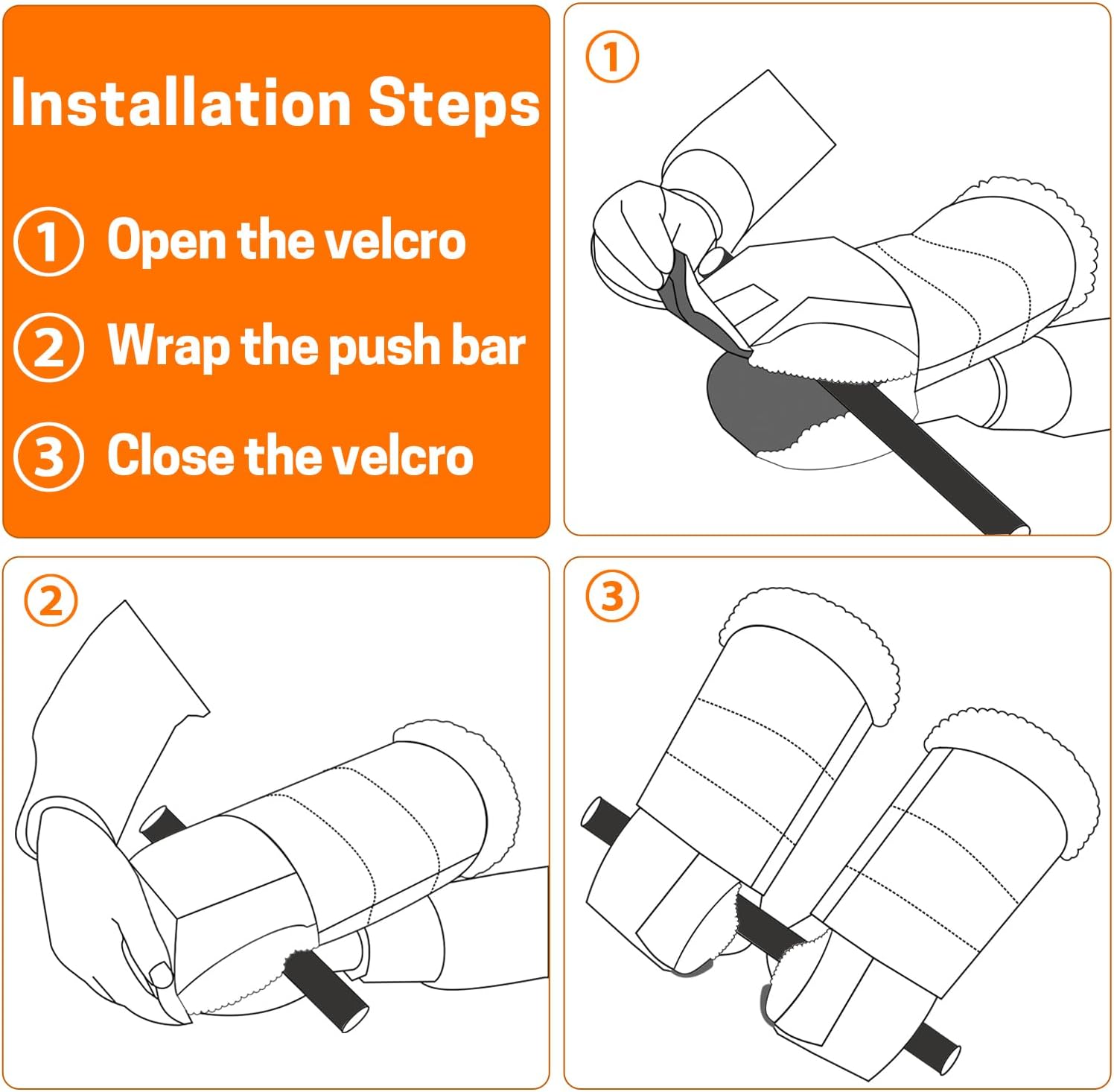 Installation Steps

① Open the velcro

② Wrap the push bar

③ Close the velcro

①

②

③