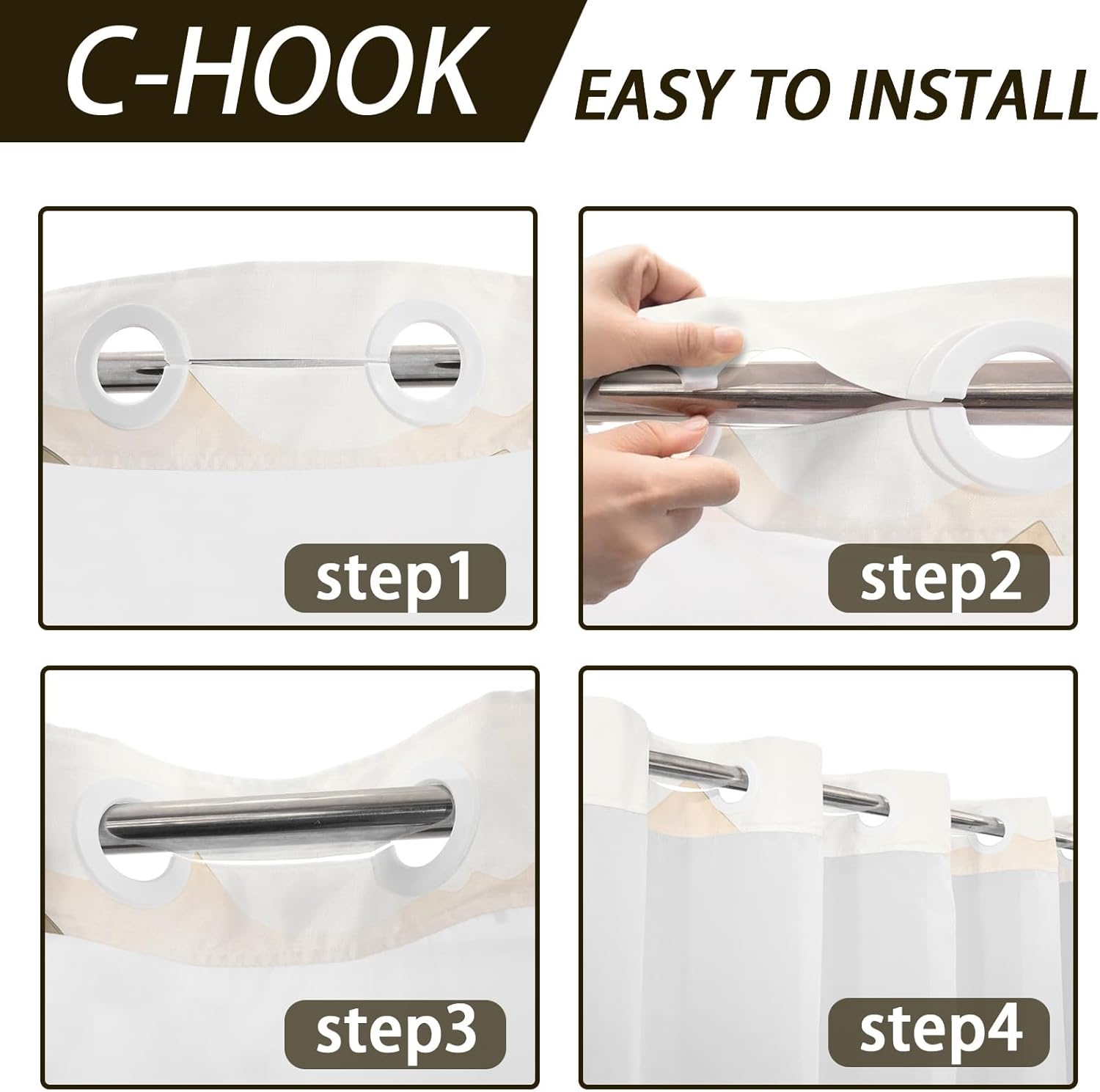 C-HOOK EASY TO INSTALL

step1

step2

step3

step4