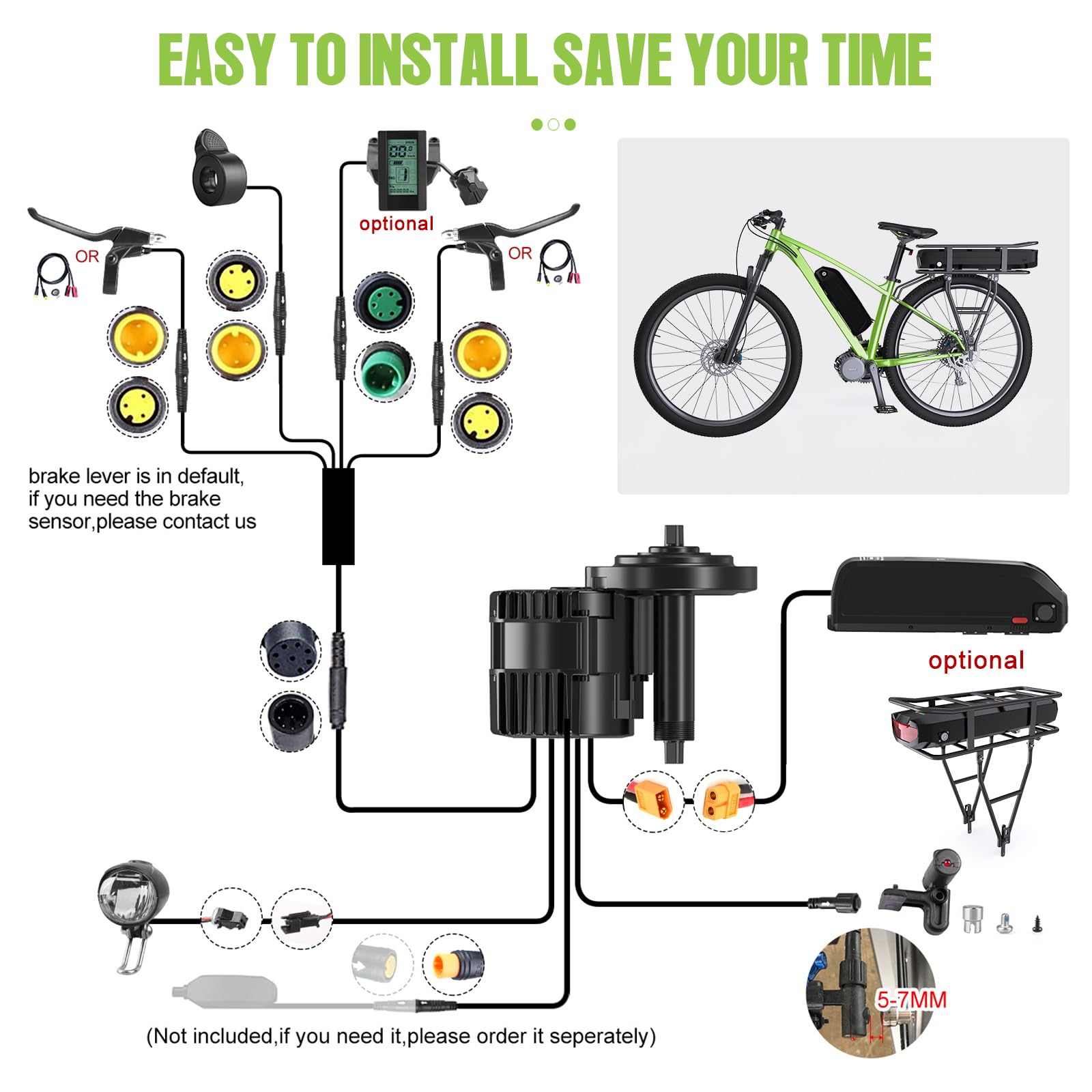 EASY TO INSTALL SAVE YOUR TIME

optional

OR

OR

brake lever is in default, if you need the brake sensor,please contact us

optional

5-7MM

(Not included,if you need it,please order it seperately)