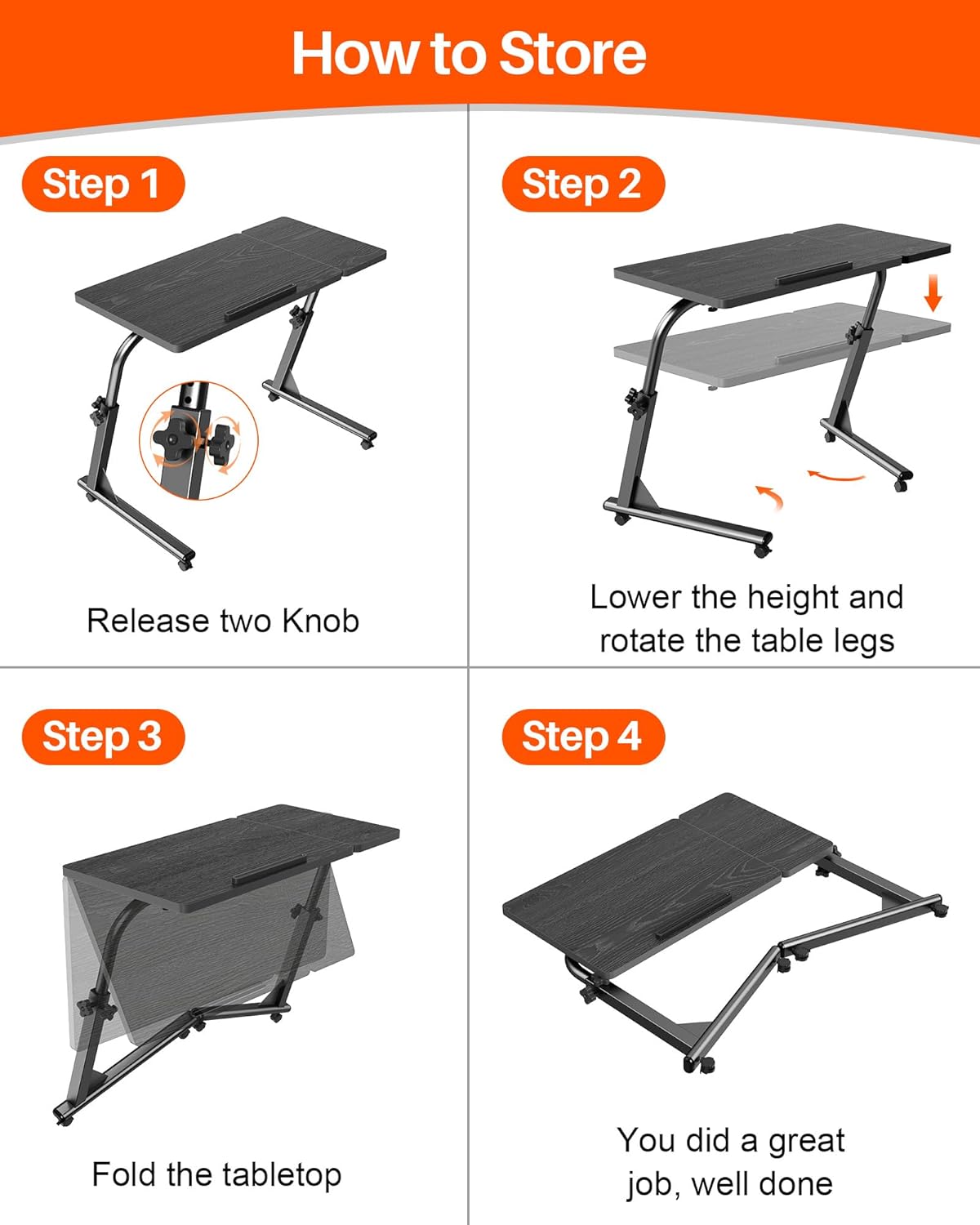 How to Store

Step 1

Release two Knob

Step 2

Lower the height and rotate the table legs

Step 3

Fold the tabletop

Step 4

You did a great job, well done