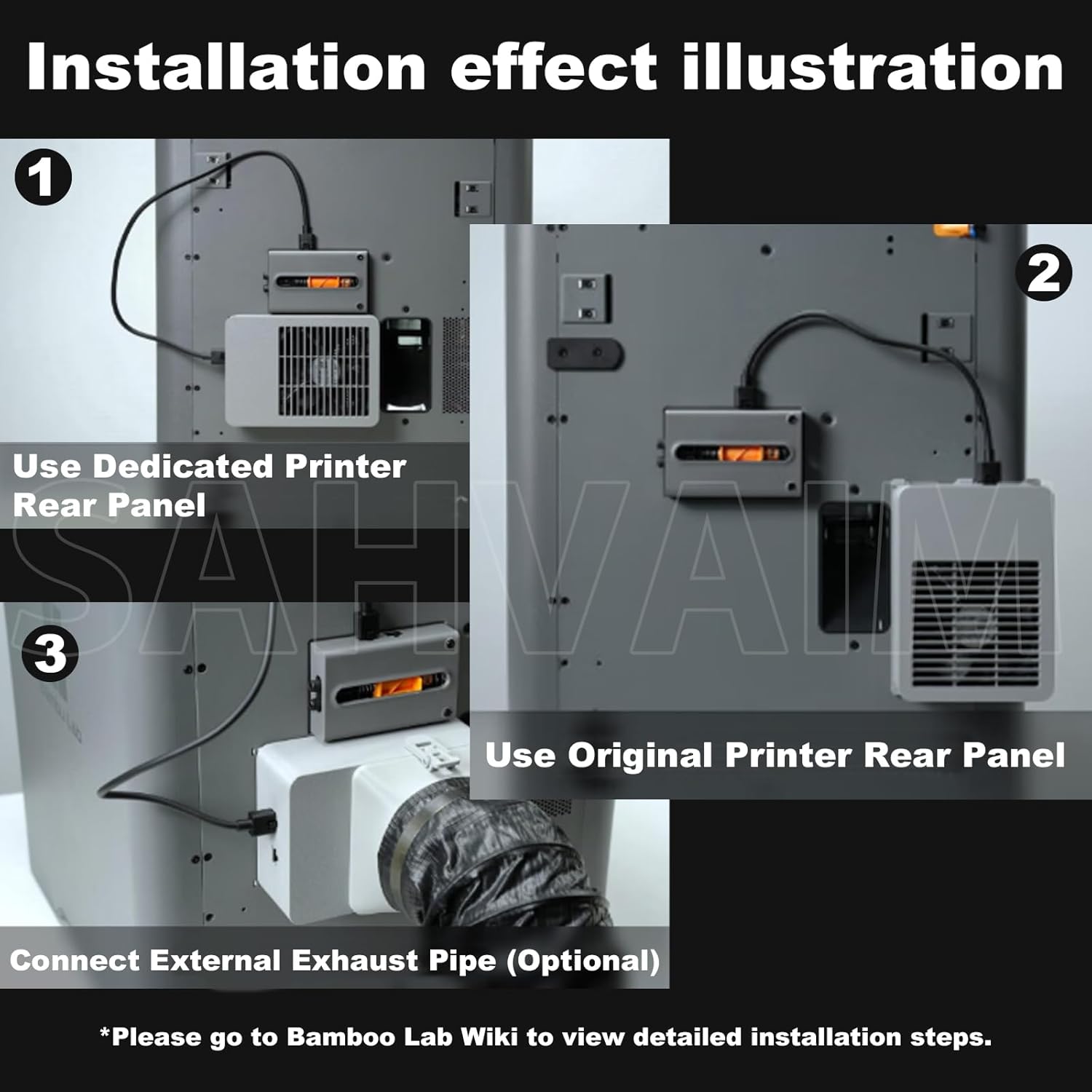 Installation effect illustration

1

Use Dedicated Printer Rear Panel

2

Use Original Printer Rear Panel

SAHVAIM

3

Connect External Exhaust Pipe (Optional)

*Please go to Bamboo Lab Wiki to view detailed installation steps.