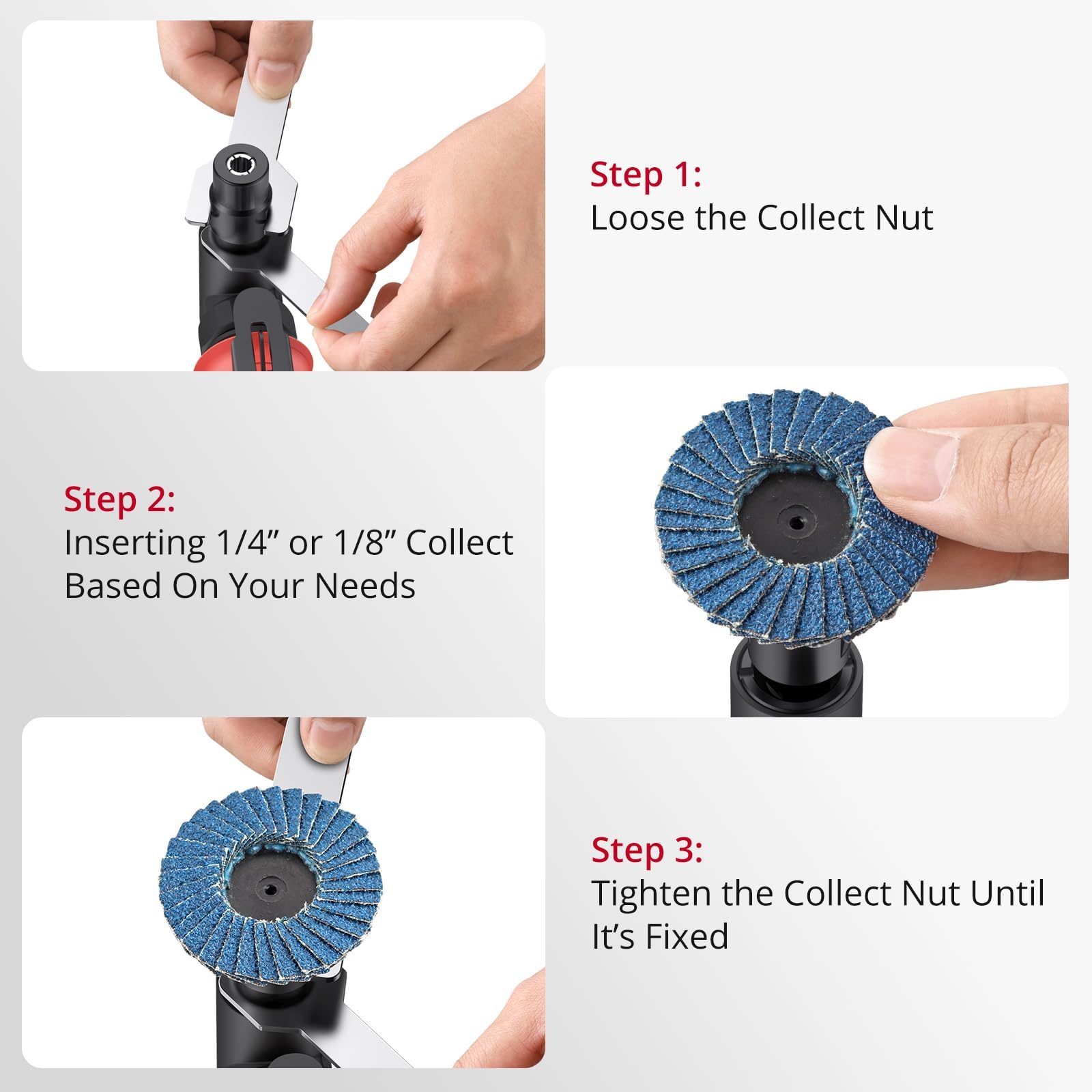 Step 1:
Loose the Collect Nut

Step 2:
Inserting 1/4” or 1/8” Collect Based On Your Needs

Step 3:
Tighten the Collect Nut Until It’s Fixed