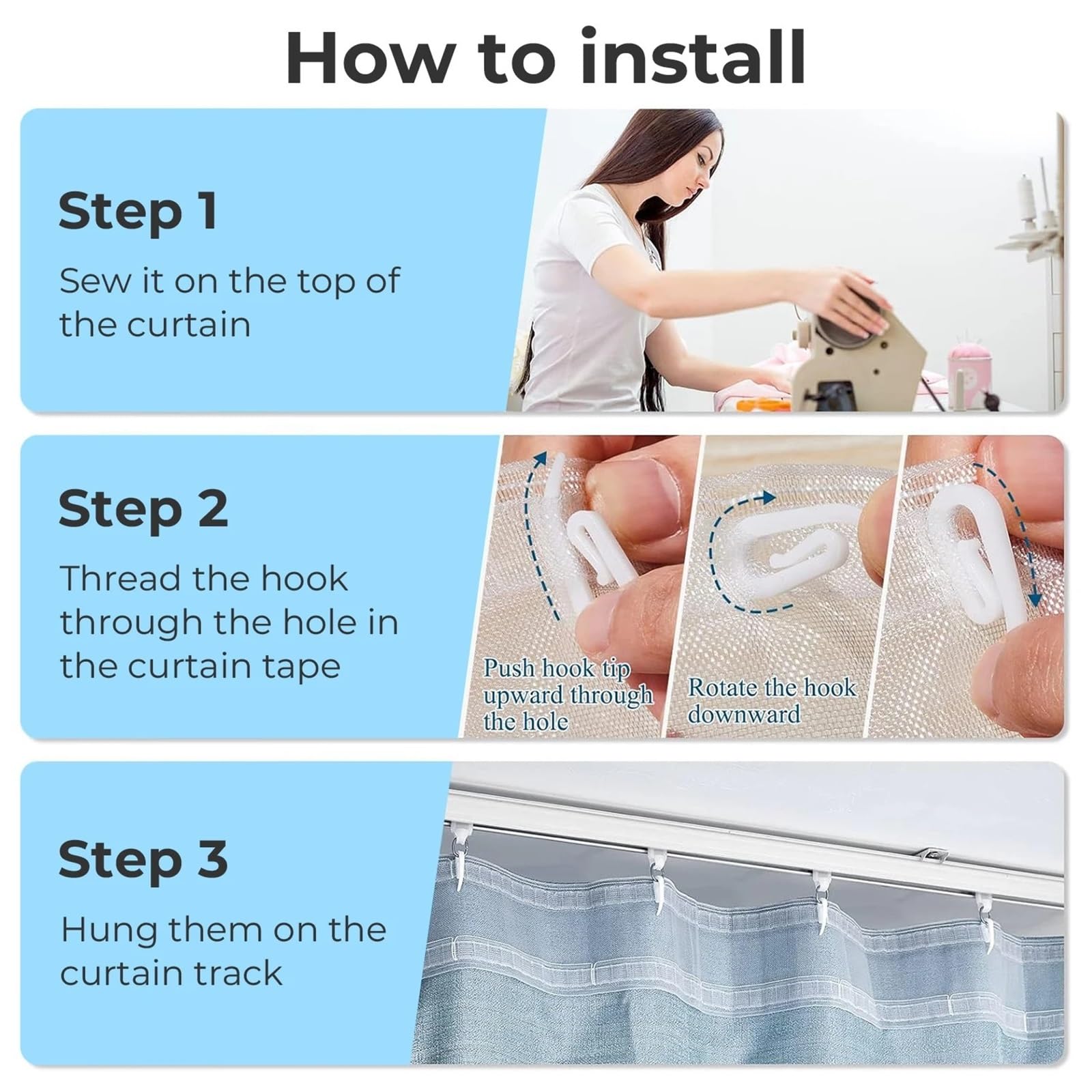 How to install

Step 1

Sew it on the top of the curtain

Step 2

Thread the hook through the hole in the curtain tape

Push hook tip upward through the hole

Rotate the hook downward

Step 3

Hung them on the curtain track