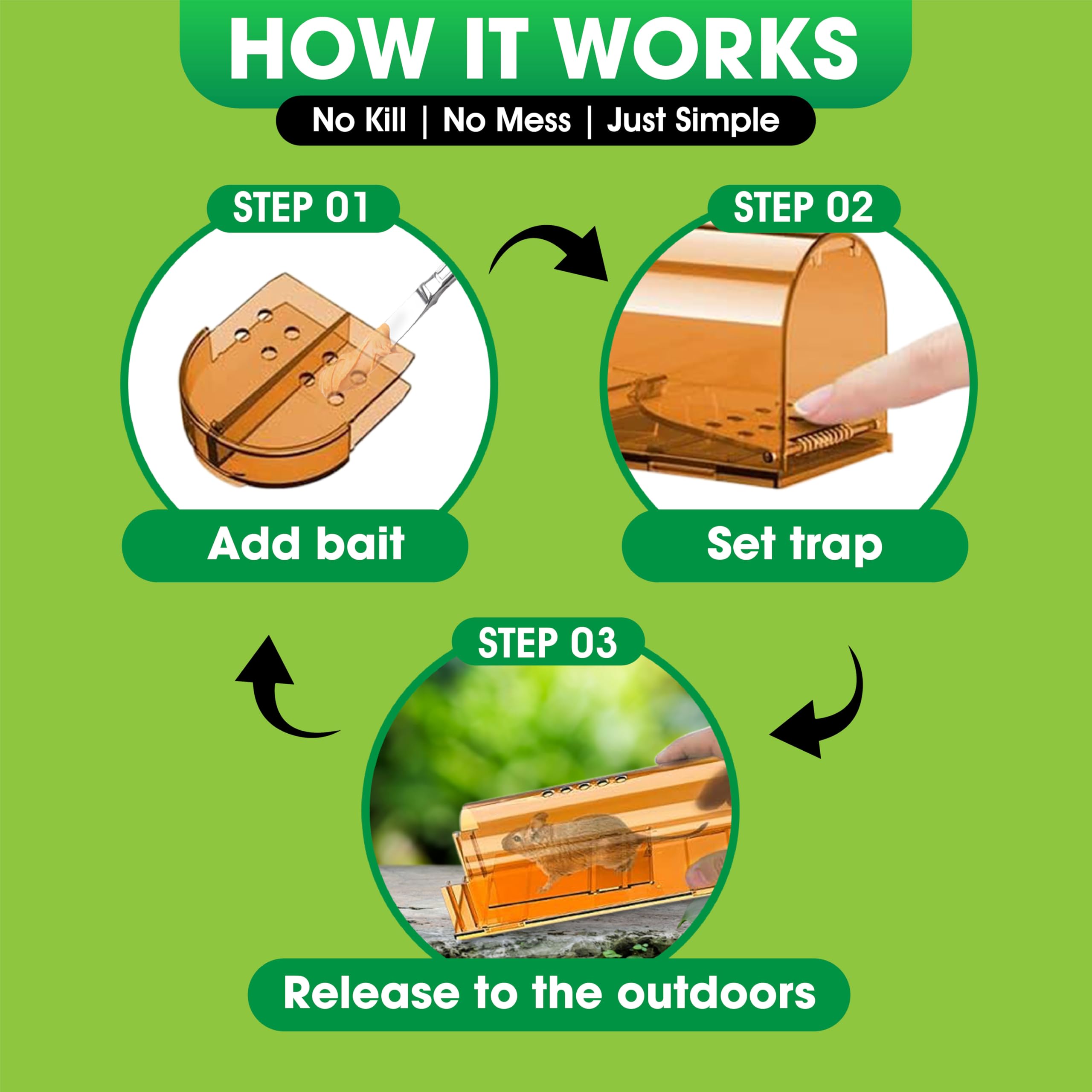 HOW IT WORKS

No Kill | No Mess | Just Simple

STEP 01

Add bait

STEP 02

Set trap

STEP 03

Release to the outdoors