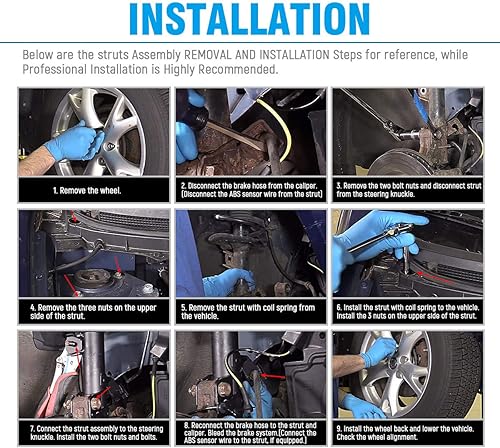 INSTALLATION

Below are the struts Assembly REMOVAL AND INSTALLATION Steps for reference, while Professional Installation is Highly Recommended.

1. Remove the wheel.

2. Disconnect the brake hose from the caliper. (Disconnect the ABS sensor wire from the strut)

3. Remove the two bolt nuts and disconnect strut from the steering knuckle.

4. Remove the three nuts on the upper side of the strut.

5. Remove the strut with coil spring from the vehicle.

6. Install the strut with coil spring to the vehicle. Install the 3 nuts on the upper side of the strut.

7. Connect the strut assembly to the steering knuckle. Install the two bolt nuts and bolts.

8. Reconnect the brake hose to the strut and caliper. Bleed the brake system.(Connect the ABS sensor wire to the strut, if equipped.)

9. Install the wheel back and lower the vehicle. Check the wheel alignment.