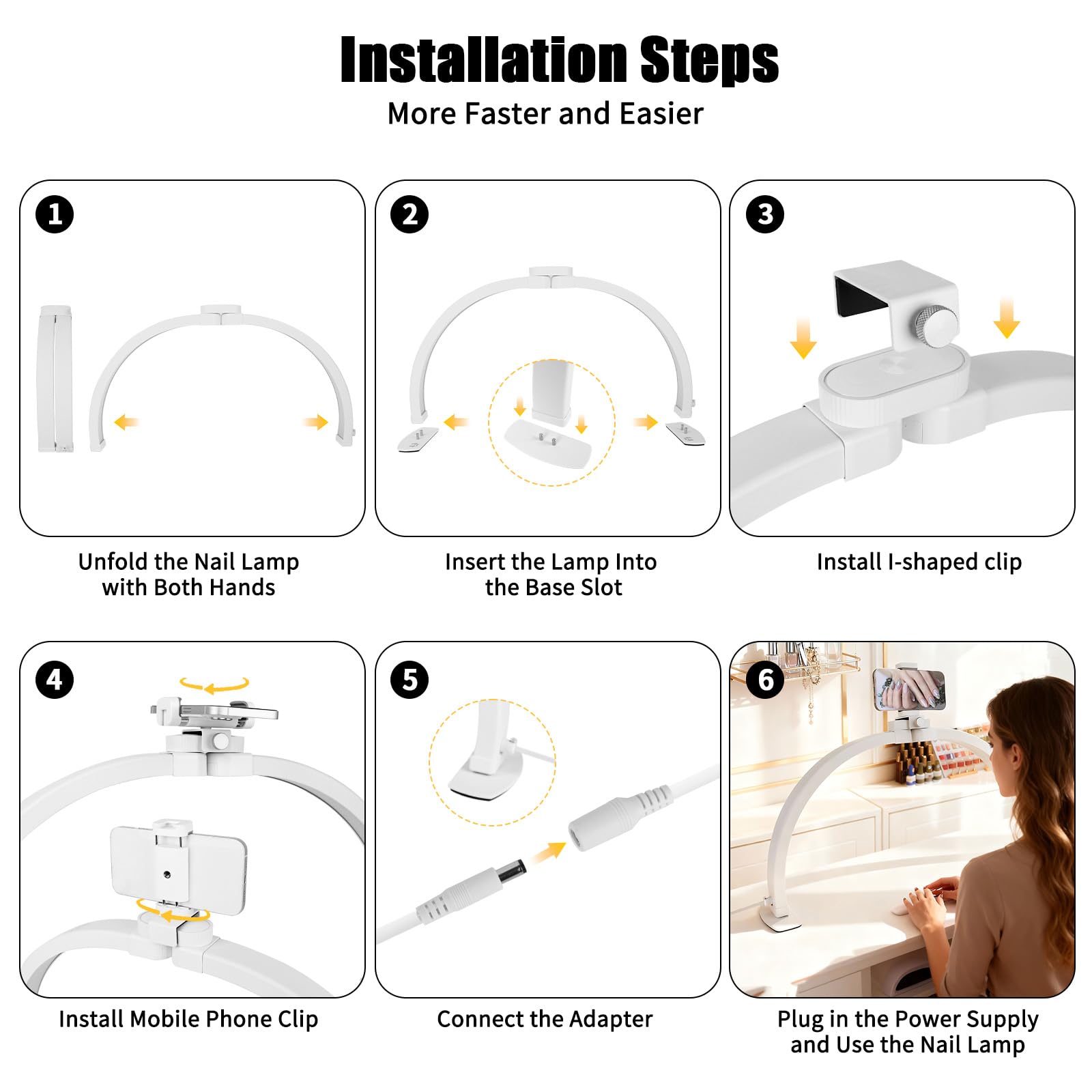 Installation Steps

More Faster and Easier

1

Unfold the Nail Lamp with Both Hands

2

Insert the Lamp Into the Base Slot

3

Install I-shaped clip

4

Install Mobile Phone Clip

5

Connect the Adapter

6

Plug in the Power Supply and Use the Nail Lamp