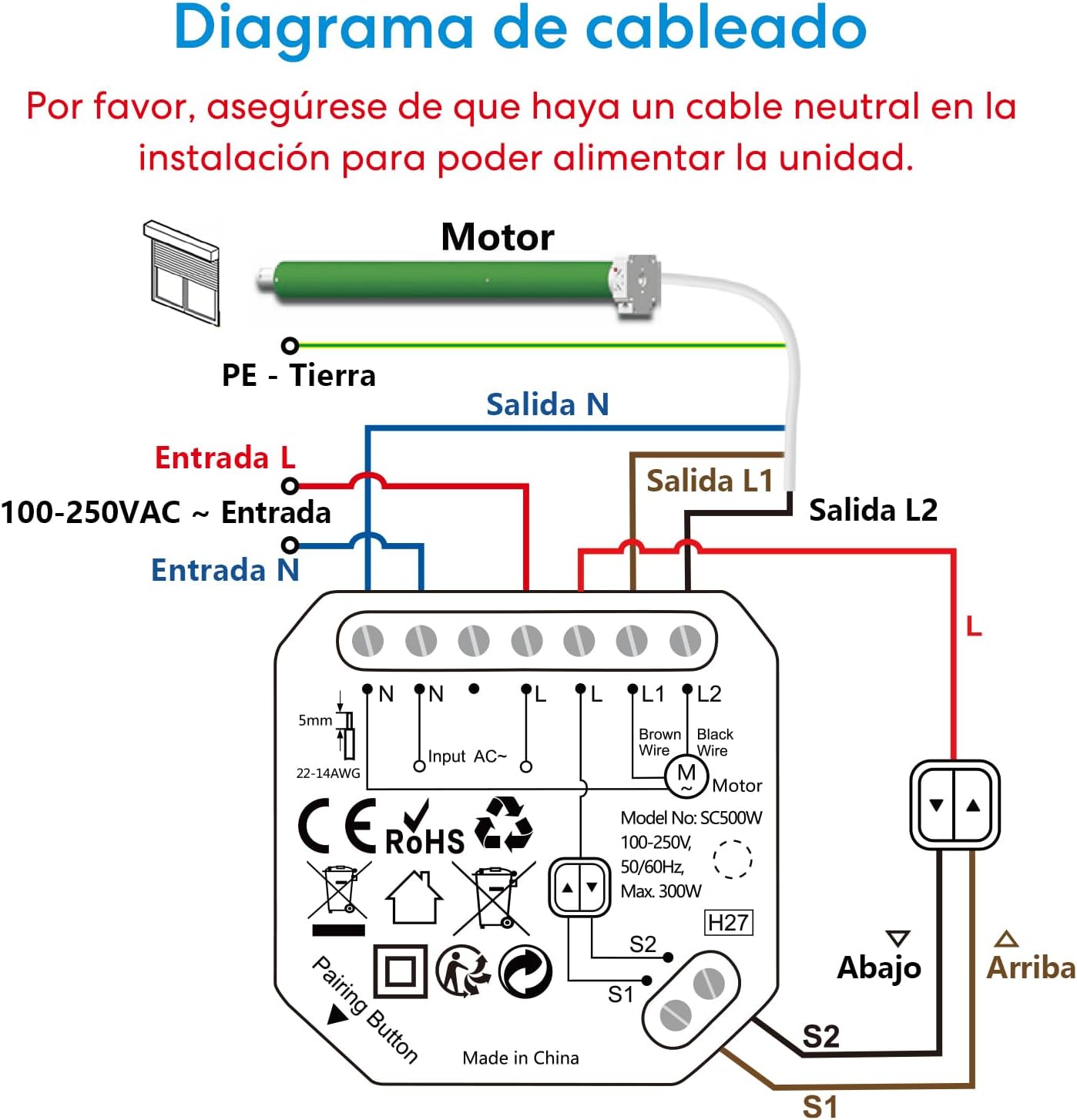 Diagrama de cableado

Por favor, asegúrese de que haya un cable neutral en la instalación para poder alimentar la unidad.

Motor

PE - Tierra

Salida N

Entrada L

100-250VAC ~ Entrada

Entrada N

Salida L1

Salida L2

L

N N L L L1 L2

5mm

22-14AWG

Input AC~

Brown Wire

Black Wire

M ~

Motor

CE RoHS

Model No: SC500W
100-250V,
50/60Hz,
Max. 300W

H27

S2

S1

Pairing Button

Made in China

Abajo

Arriba

S2

S1