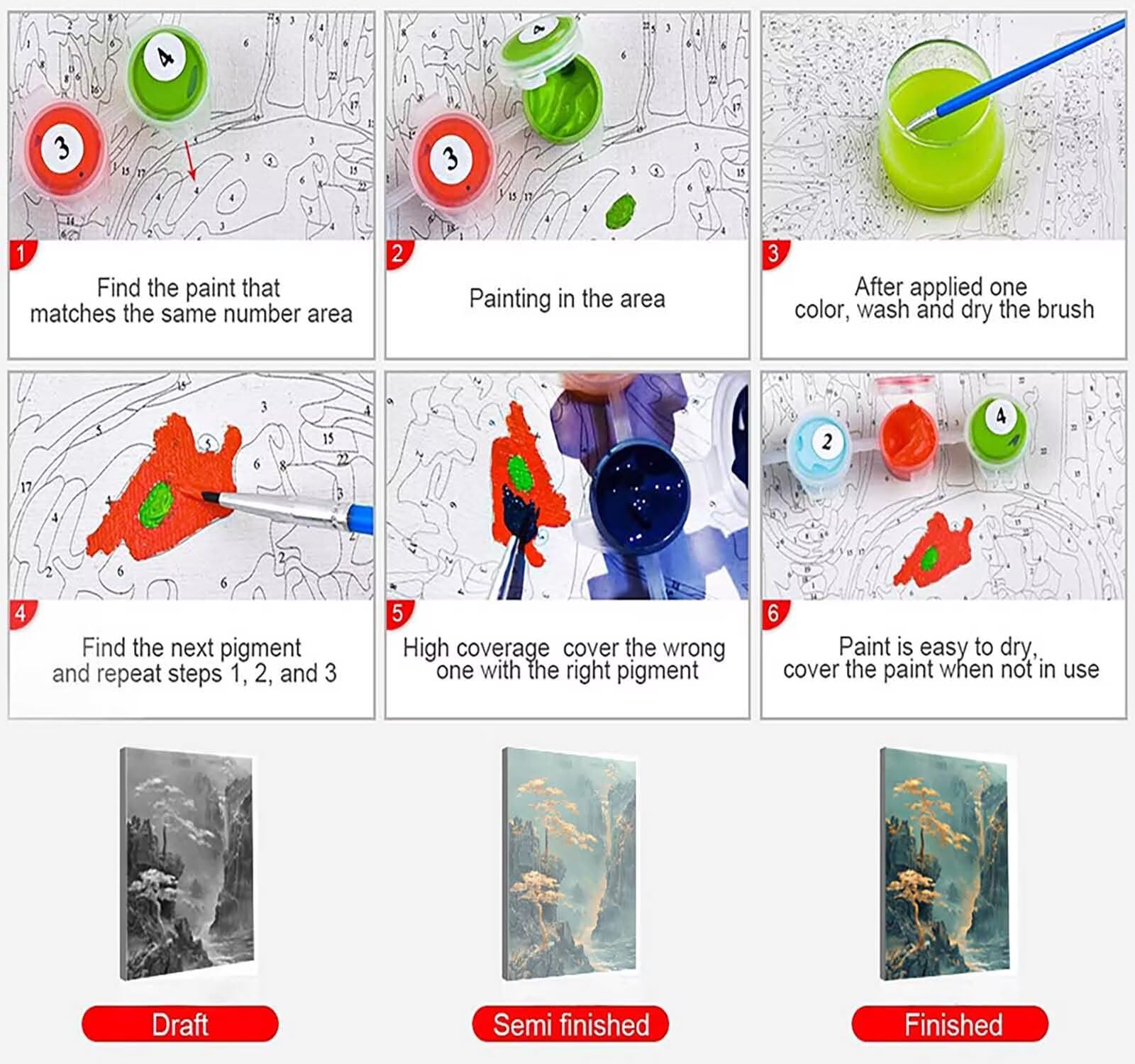 1
Find the paint that matches the same number area

2
Painting in the area

3
After applied one color, wash and dry the brush

4
Find the next pigment and repeat steps 1, 2, and 3

5
High coverage cover the wrong one with the right pigment

6
Paint is easy to dry, cover the paint when not in use

Draft

Semi finished

Finished