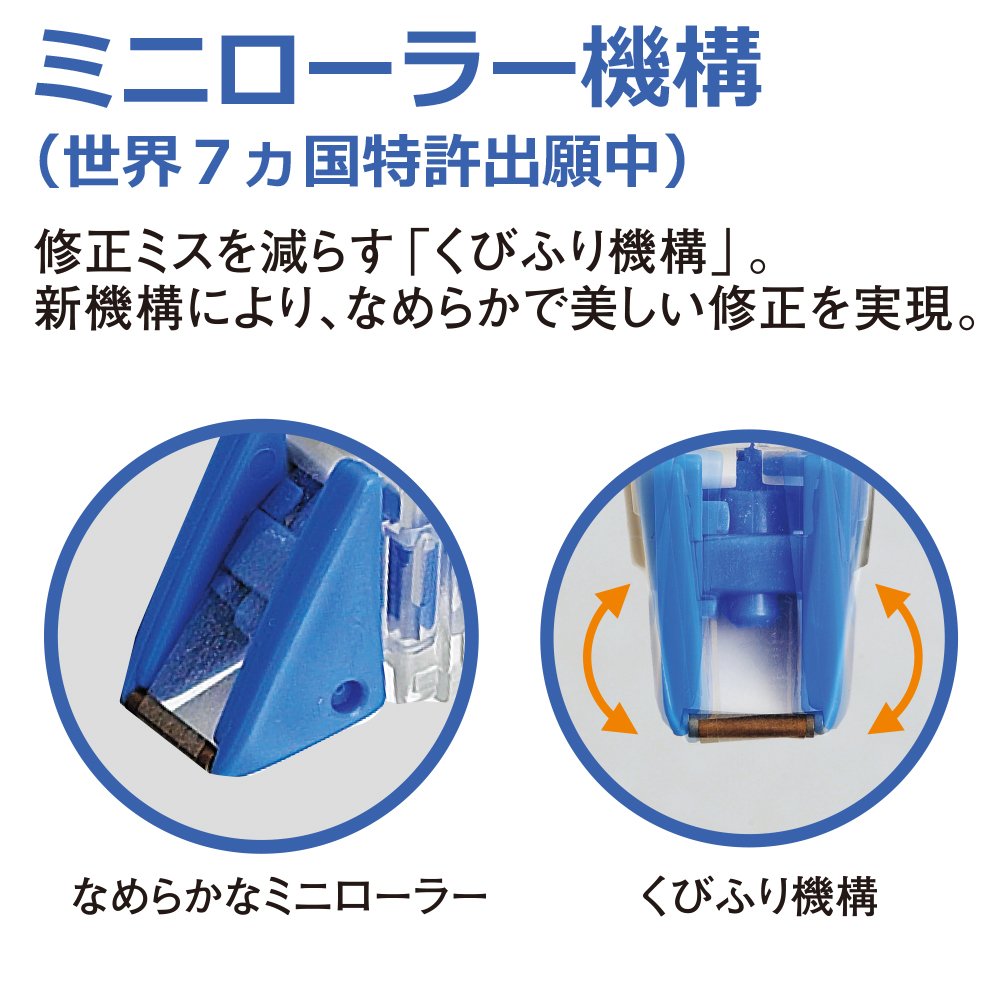 ミニローラー機構
（世界７ヵ国特許出願中）

修正ミスを減らす「くびふり機構」。
新機構により、なめらかで美しい修正を実現。

なめらかなミニローラー

くびふり機構