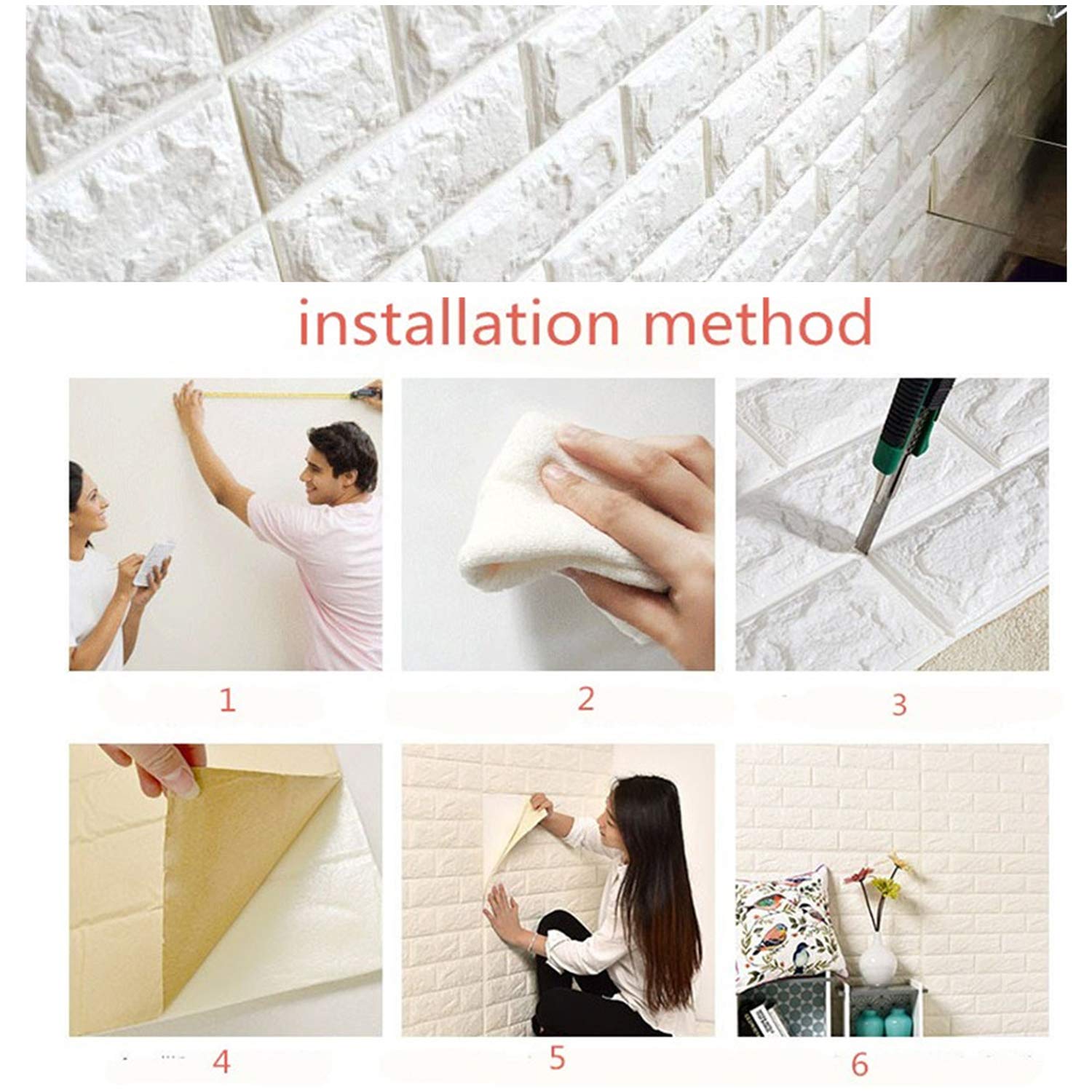 installation method

1

2

3

4

5

6