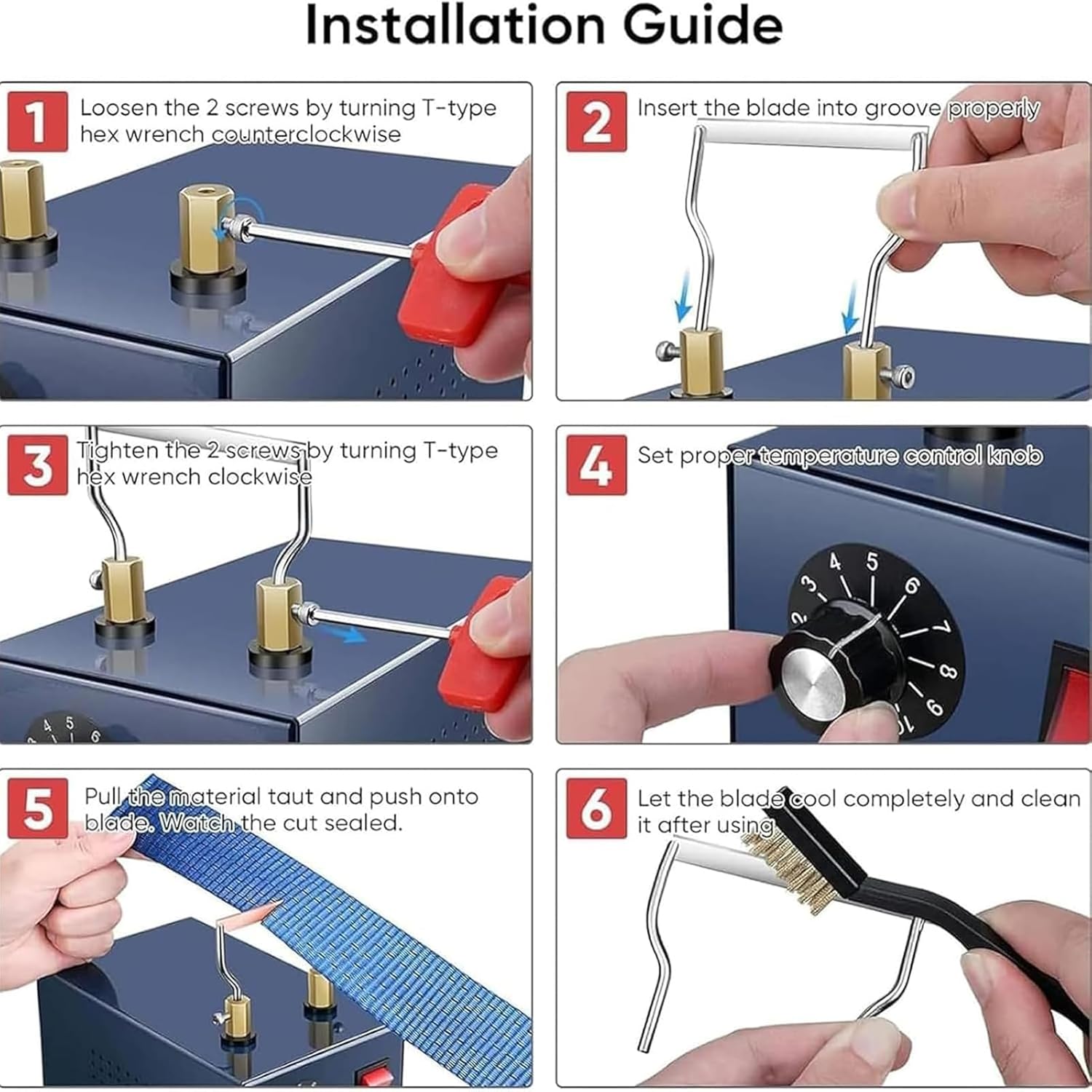 Installation Guide

1 Loosen the 2 screws by turning T-type hex wrench counterclockwise

2 Insert the blade into groove properly

3 Tighten the 2 screws by turning T-type hex wrench clockwise

4 Set proper temperature control knob

2 3 4 5 6 7 8 9 10

4 5 6

5 Pull the material taut and push onto blade. Watch the cut sealed.

6 Let the blade cool completely and clean it after using