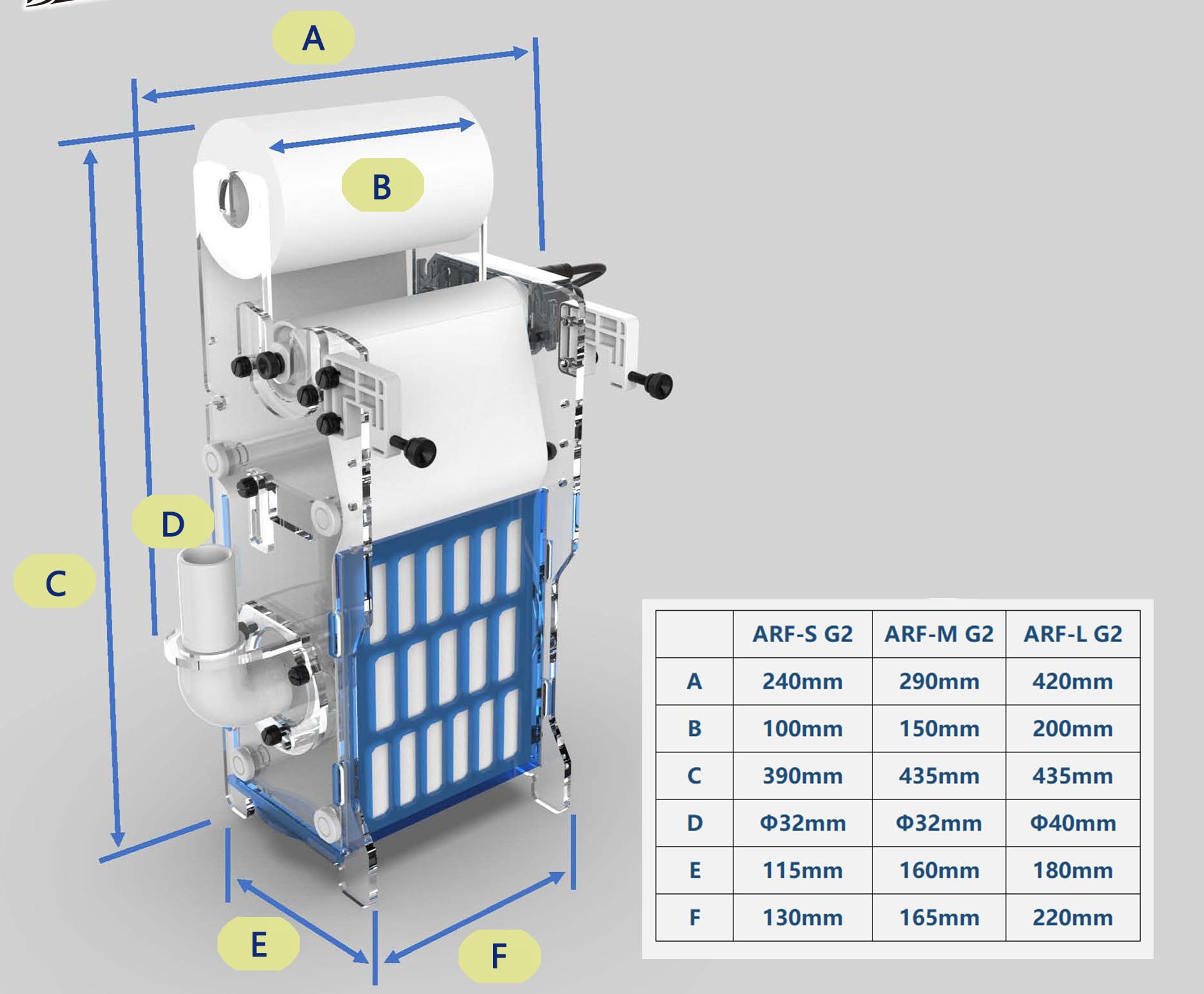 A

B

D

C

E

F

|  | ARF-S G2 | ARF-M G2 | ARF-L G2 |
|---|---|---|---|
| A | 240mm | 290mm | 420mm |
| B | 100mm | 150mm | 200mm |
| C | 390mm | 435mm | 435mm |
| D | Φ32mm | Φ32mm | Φ40mm |
| E | 115mm | 160mm | 180mm |
| F | 130mm | 165mm | 220mm |