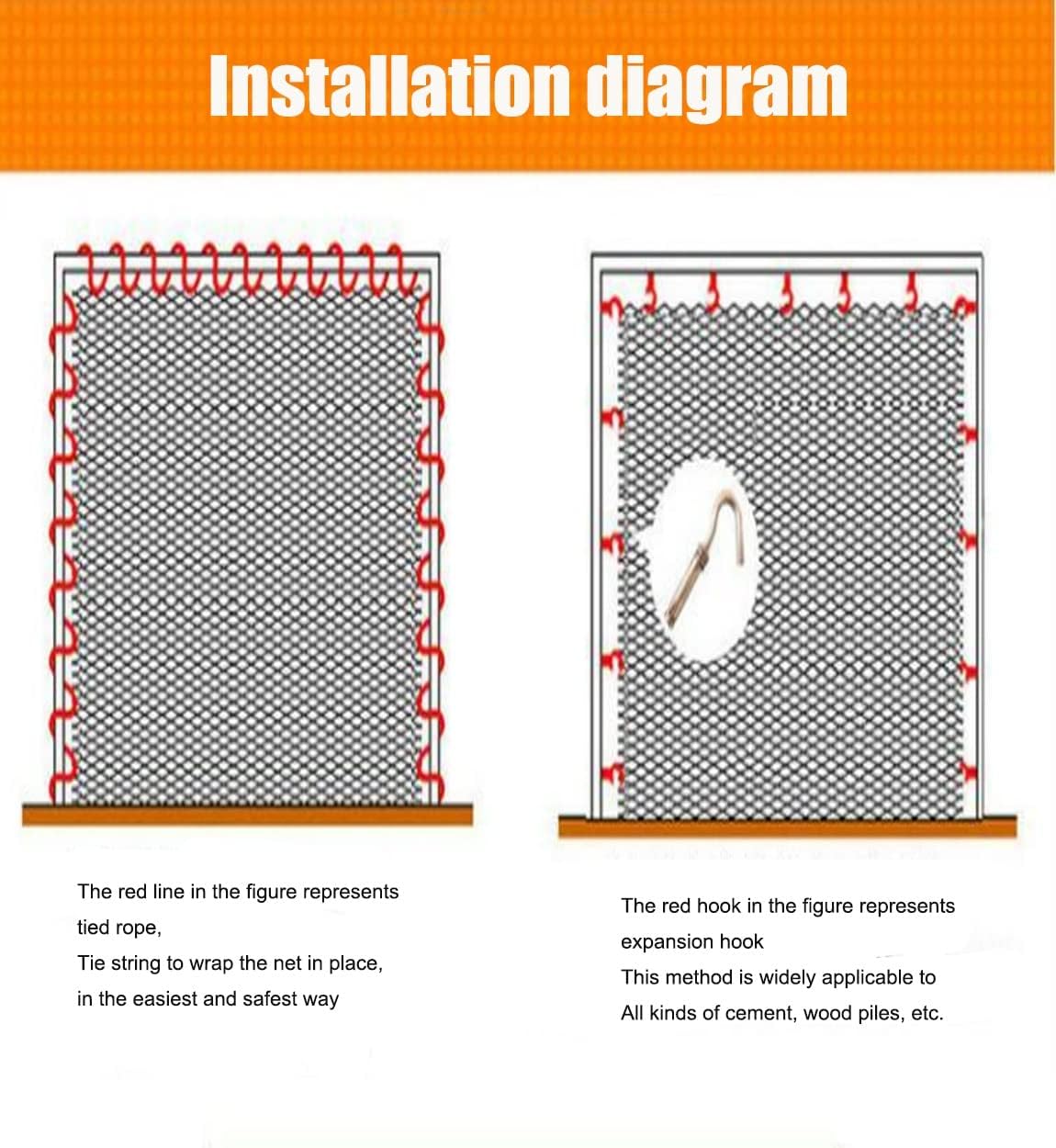 Installation diagram

The red line in the figure represents tied rope,
Tie string to wrap the net in place, in the easiest and safest way

The red hook in the figure represents expansion hook
This method is widely applicable to All kinds of cement, wood piles, etc.