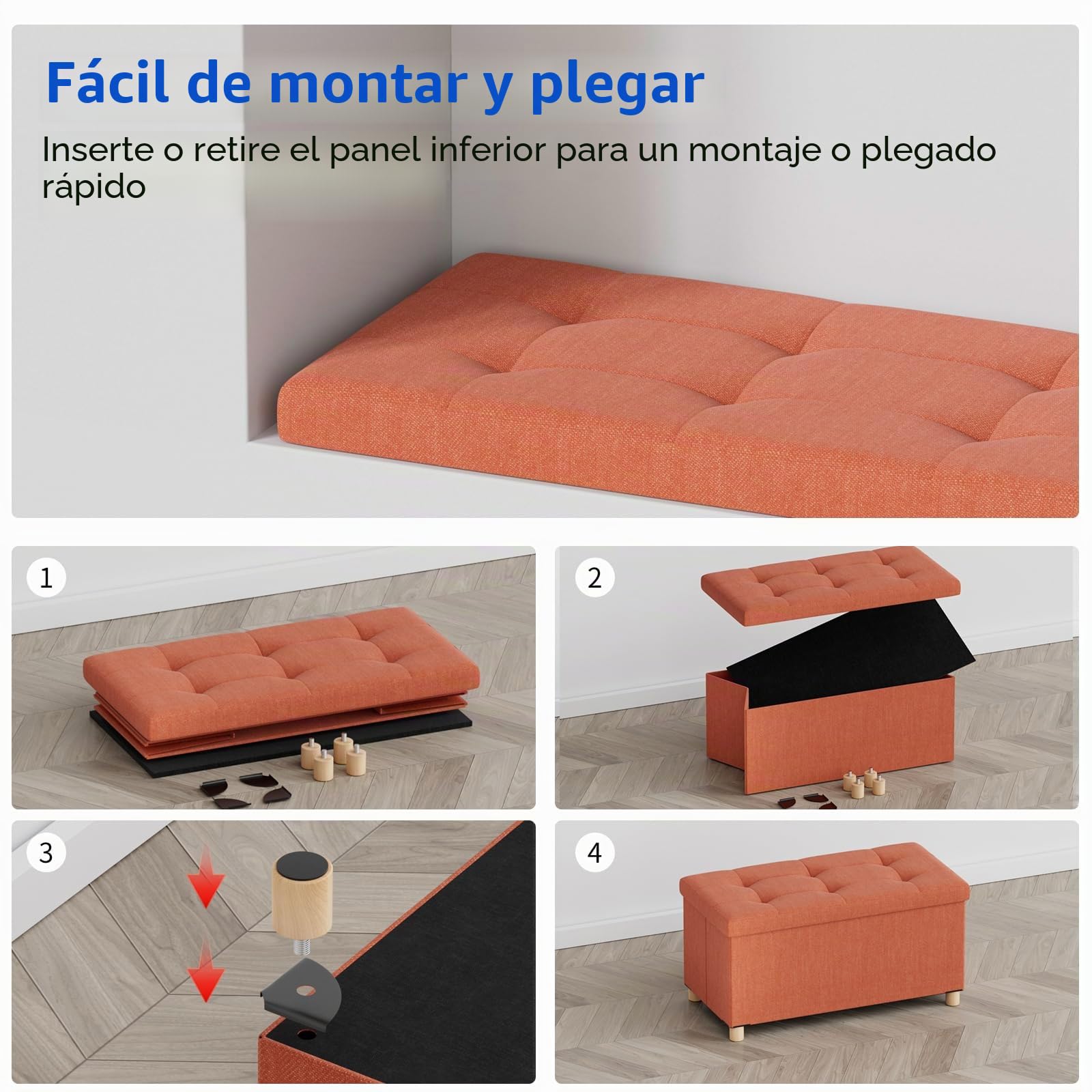 Fácil de montar y plegar

Inserte o retire el panel inferior para un montaje o plegado rápido

1

2

3

4