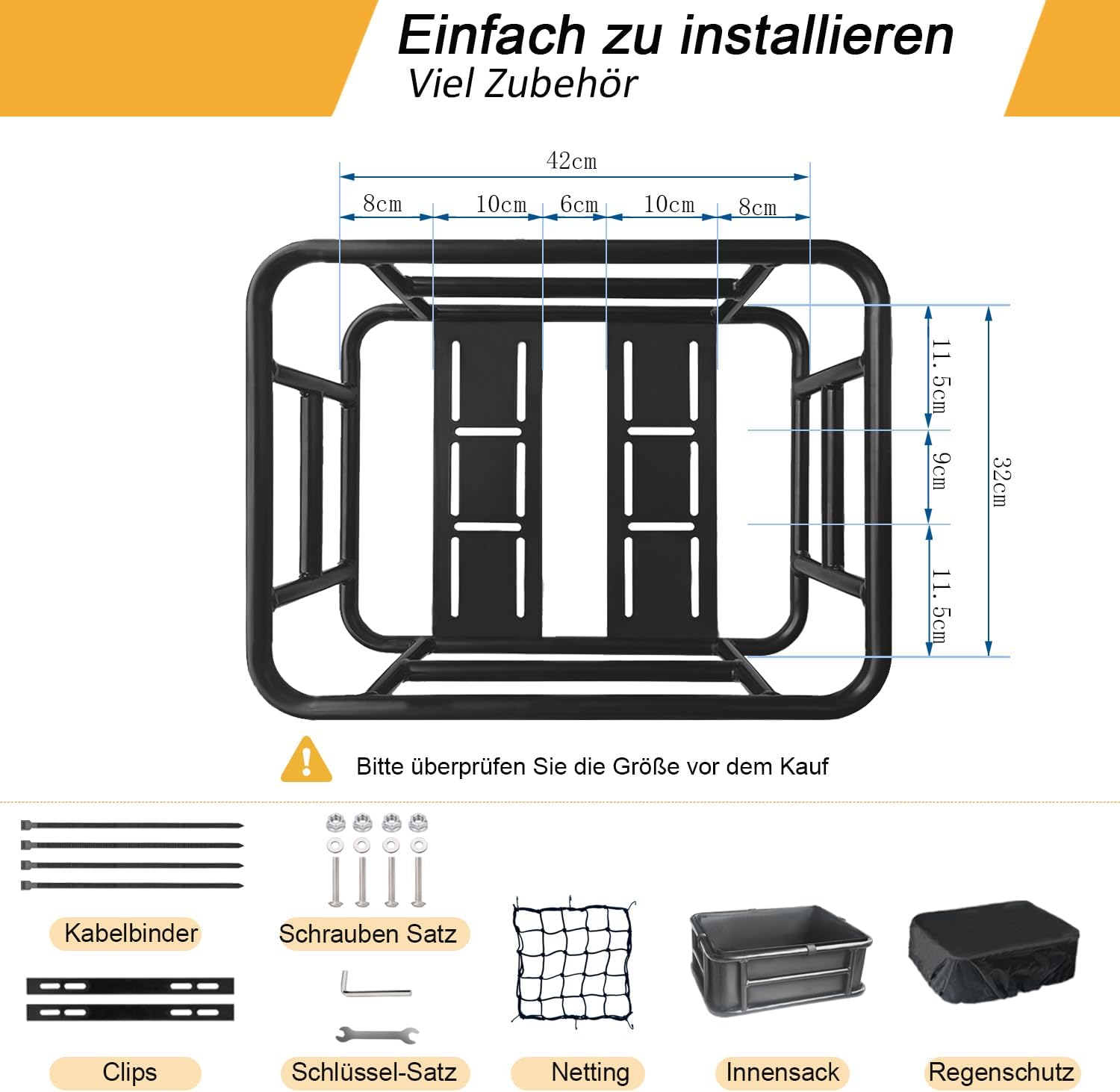 Einfach zu installieren
Viel Zubehör

42cm
8cm
10cm
6cm
10cm
8cm

11.5cm
9cm
11.5cm
32cm

Bitte überprüfen Sie die Größe vor dem Kauf

Kabelbinder
Schrauben Satz
Clips
Schlüssel-Satz
Netting
Innensack
Regenschutz