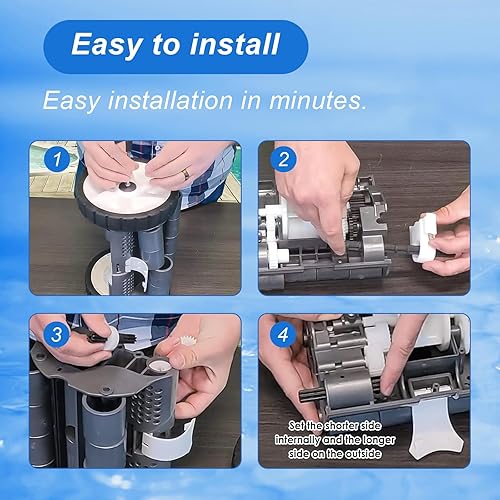 Easy to install

Easy installation in minutes.

1

2

3

4

Set the shorter side internally and the longer side on the outside