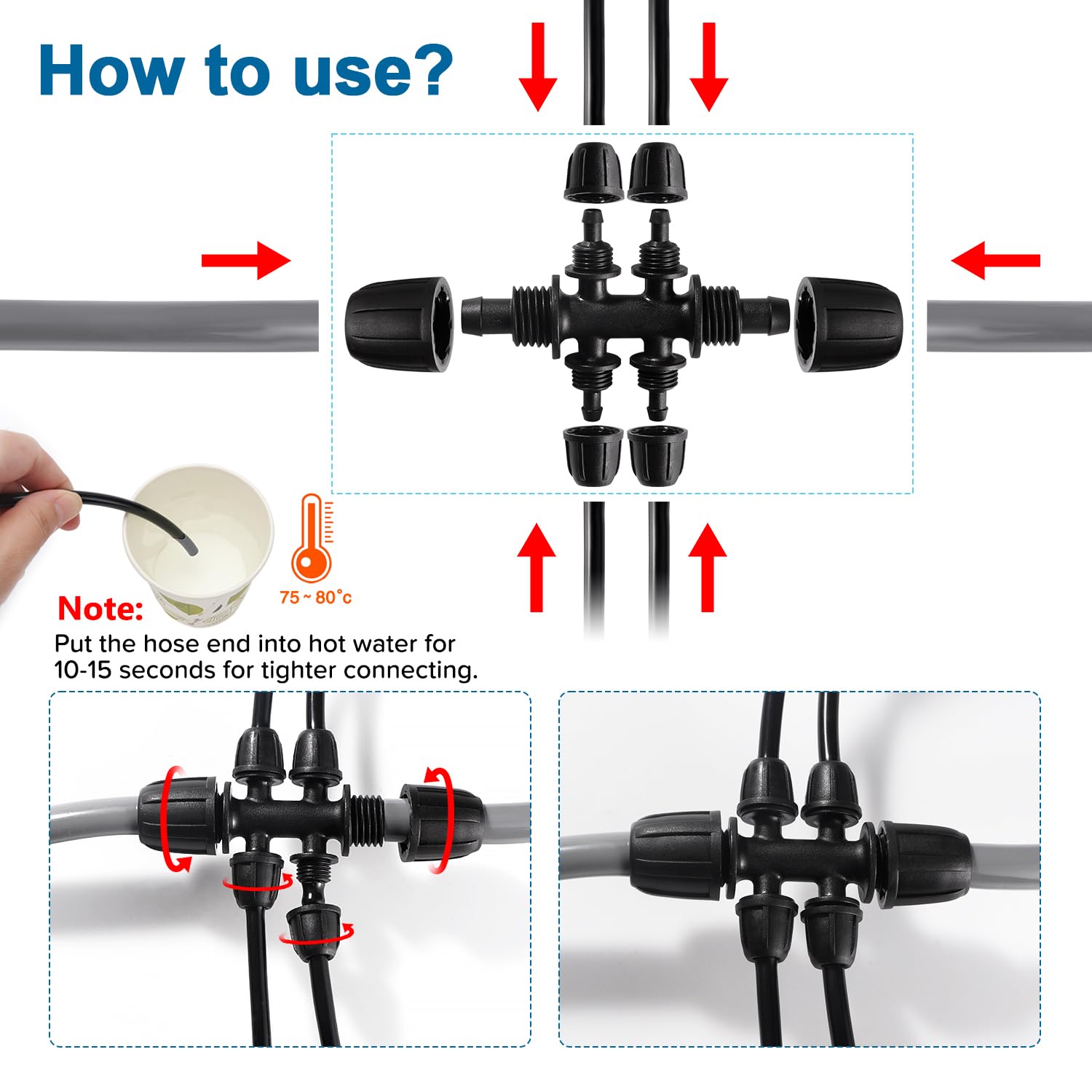 How to use?

75 ~ 80°c

Note:
Put the hose end into hot water for 10-15 seconds for tighter connecting.