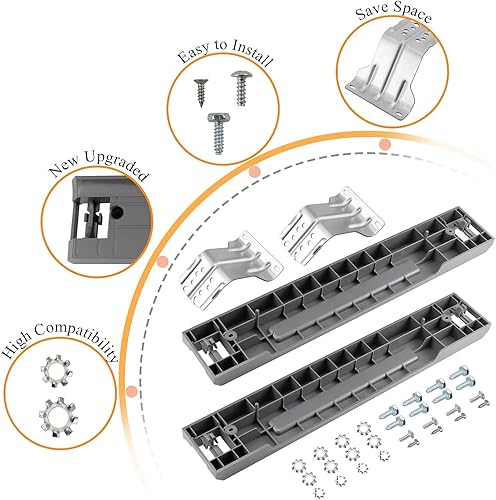 Save Space

Easy to Install

New Upgraded

High Compatibility