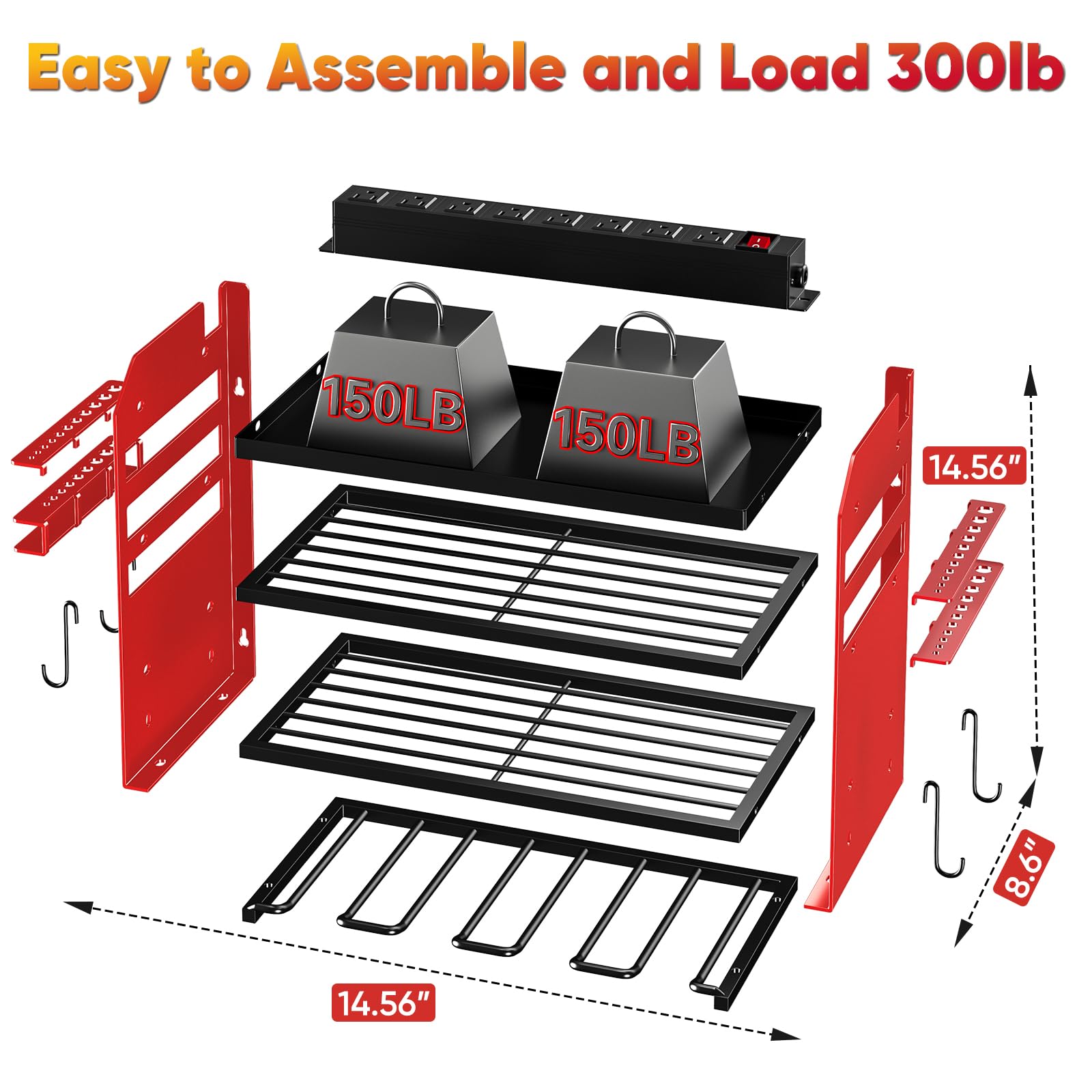 Easy to Assemble and Load 300lb

150LB

150LB

14.56"

8.6"

14.56"