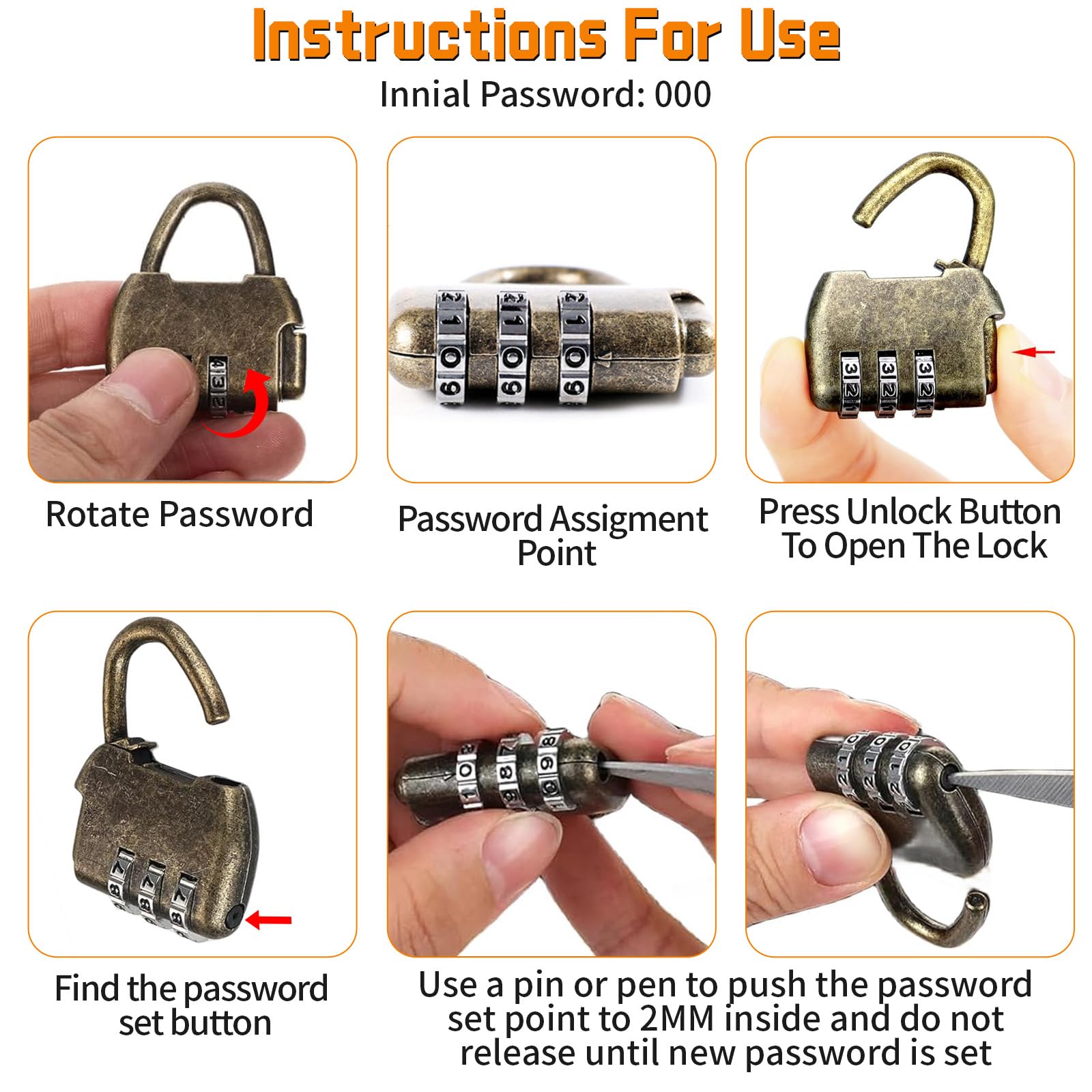 Instructions For Use

Innial Password: 000

Rotate Password

Password Assigment Point

Press Unlock Button To Open The Lock

Find the password set button

Use a pin or pen to push the password set point to 2MM inside and do not release until new password is set