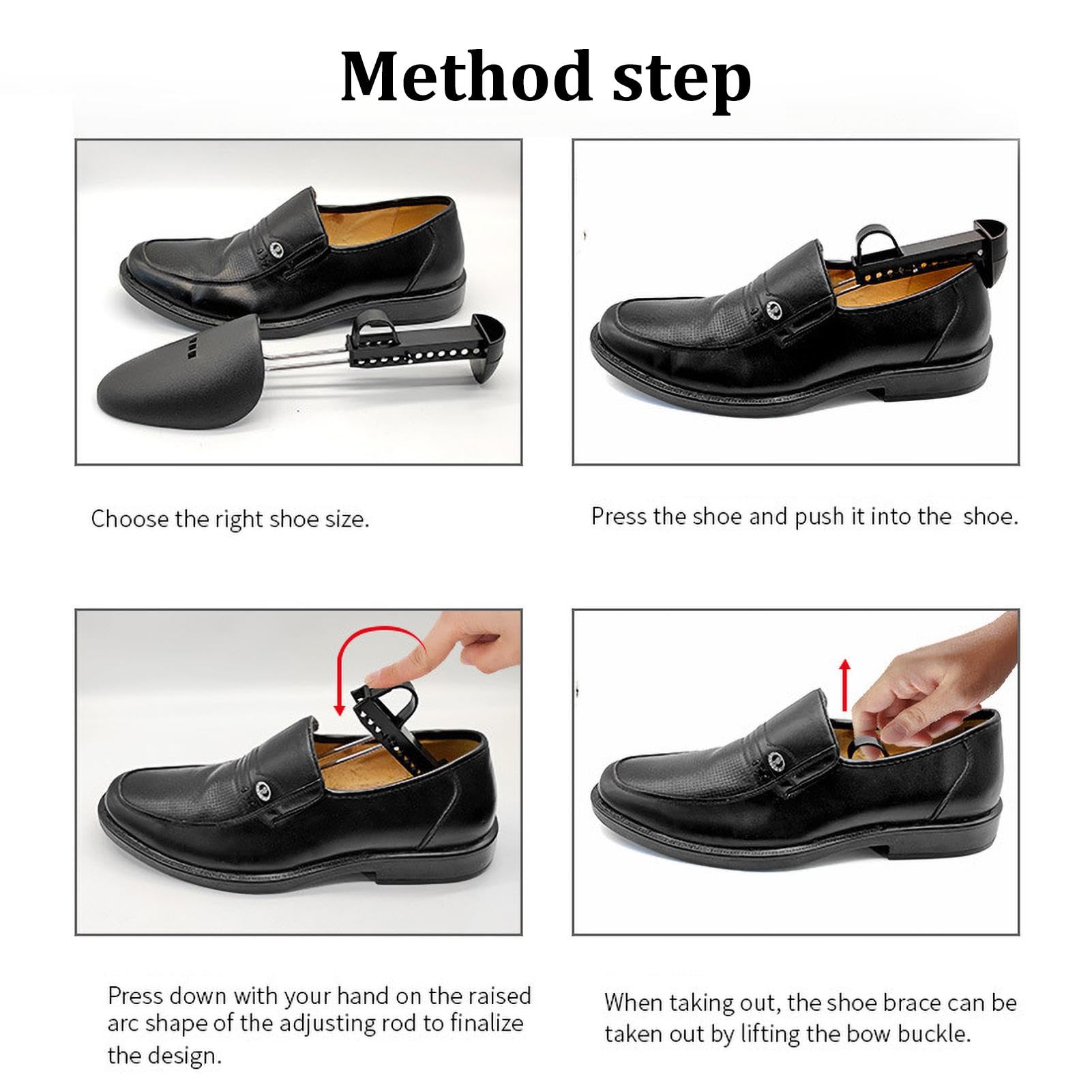 Method step

Choose the right shoe size.

Press the shoe and push it into the shoe.

Press down with your hand on the raised arc shape of the adjusting rod to finalize the design.

When taking out, the shoe brace can be taken out by lifting the bow buckle.