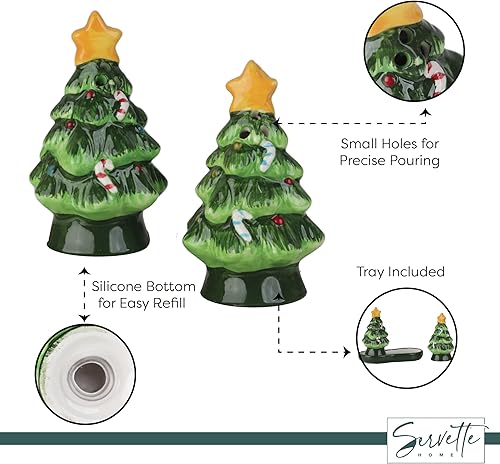 Small Holes for Precise Pouring

Silicone Bottom for Easy Refill

Tray Included

Servette HOME