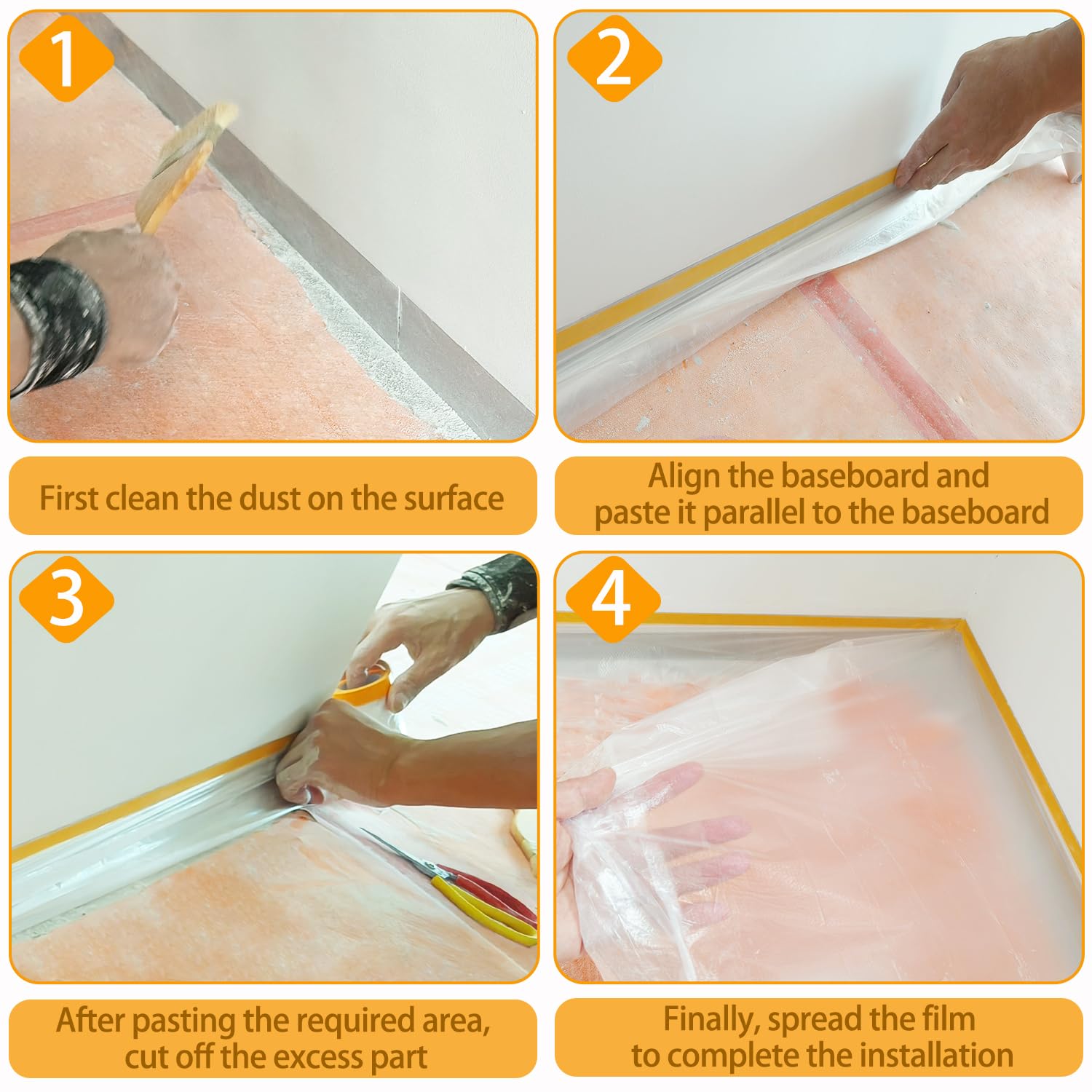 1

First clean the dust on the surface

2

Align the baseboard and paste it parallel to the baseboard

3

After pasting the required area, cut off the excess part

4

Finally, spread the film to complete the installation