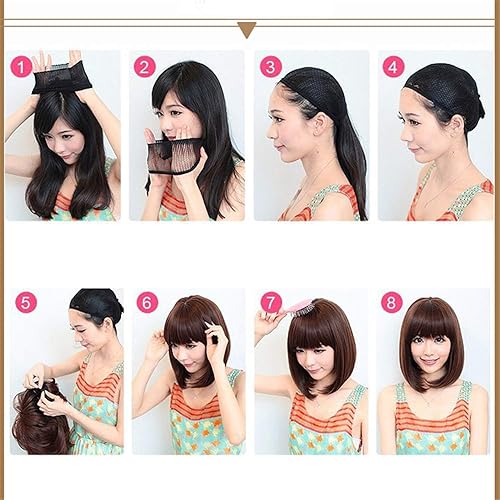 1

2

3

4

5

6

7

8