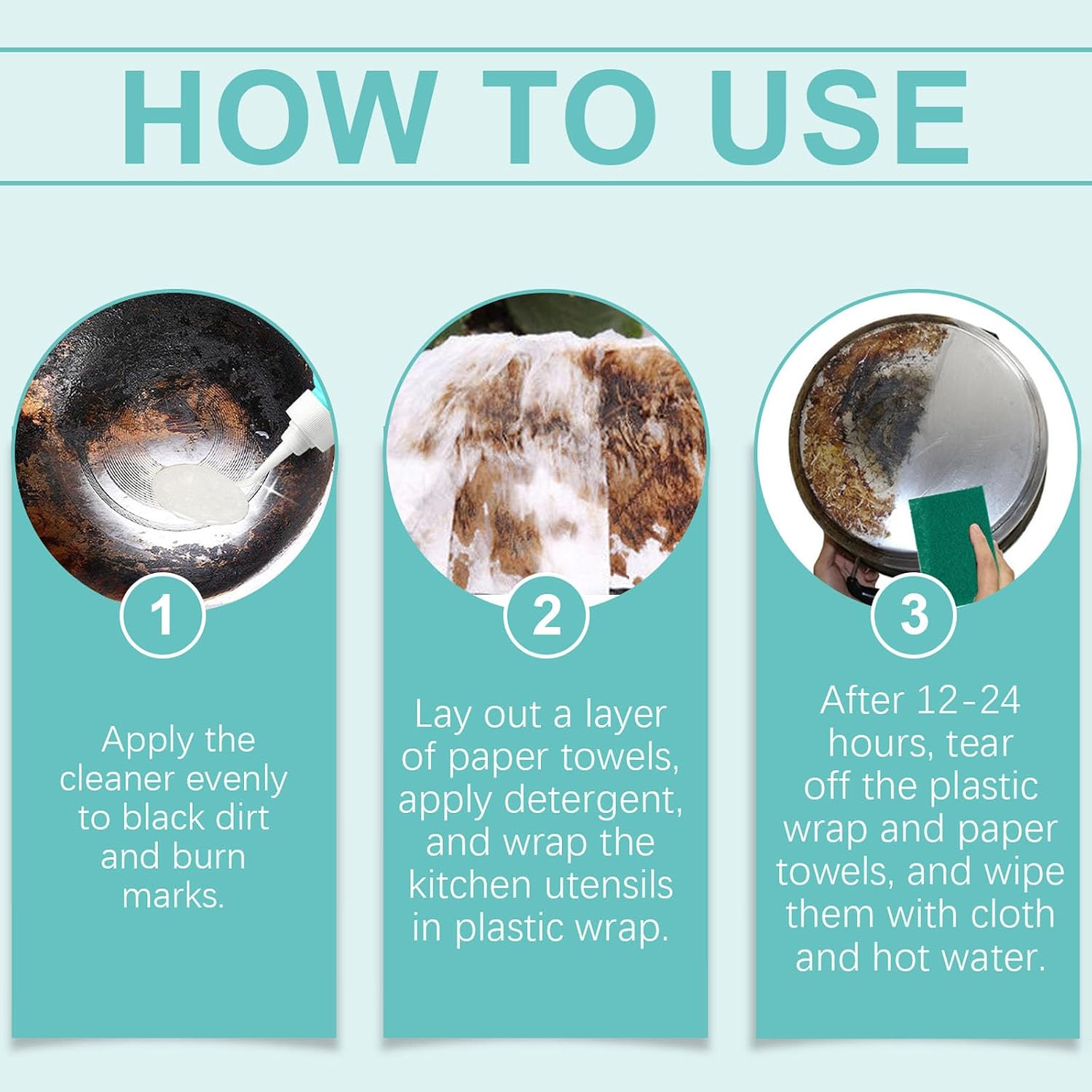 HOW TO USE

1

Apply the cleaner evenly to black dirt and burn marks.

2

Lay out a layer of paper towels, apply detergent, and wrap the kitchen utensils in plastic wrap.

3

After 12-24 hours, tear off the plastic wrap and paper towels, and wipe them with cloth and hot water.